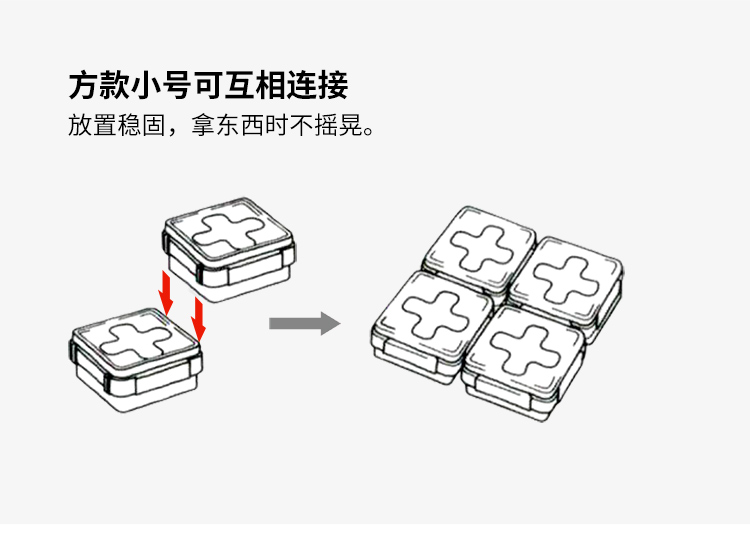 方款小号可互相连接

放置稳固，拿东西时不摇晃。