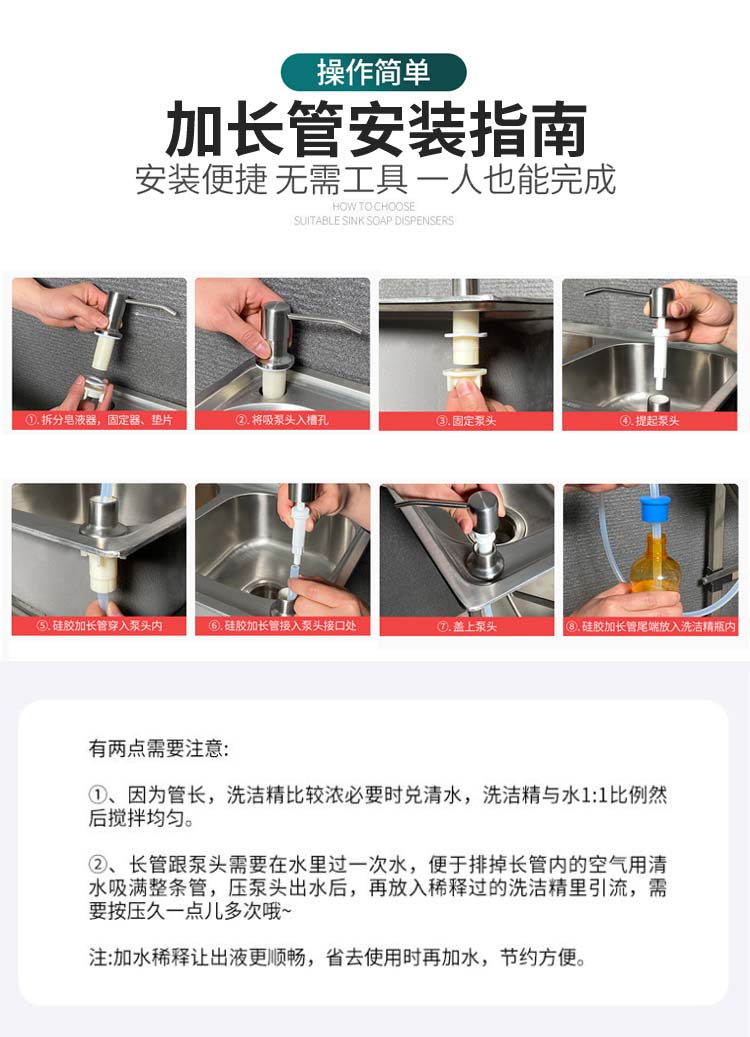 操作简单

加长管安装指南

安装便捷 无需工具 一人也能完成

HOW TO CHOOSE
SUITABLE SINK SOAP DISPENSERS

①. 拆分皂液器，固定器、垫片

②. 将吸泵头入槽孔

③. 固定泵头

④. 提起泵头

⑤. 硅胶加长管穿入泵头内

⑥. 硅胶加长管接入泵头接口处

⑦. 盖上泵头

⑧. 硅胶加长管尾端放入洗洁精瓶内

有两点需要注意:

①、因为管长，洗洁精比较浓必要时兑清水，洗洁精与水1:1比例然后搅拌均匀。

②、长管跟泵头需要在水里过一次水，便于排掉长管内的空气用清水吸满整条管，压泵头出水后，再放入稀释过的洗洁精里引流，需要按压久一点儿多次哦~

注:加水稀释让出液更顺畅，省去使用时再加水，节约方便。