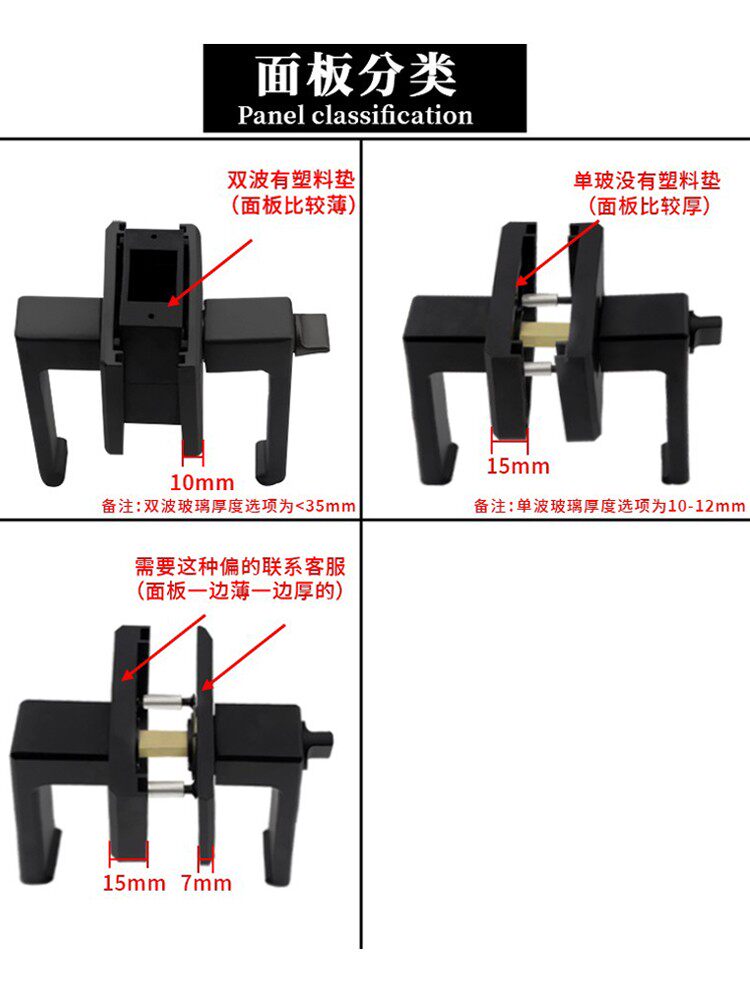 面板分类
Panel classification

双波有塑料垫
(面板比较薄)

10mm

备注:双波玻璃厚度选项为<35mm

单玻没有塑料垫
(面板比较厚)

15mm

备注:单波玻璃厚度选项为10-12mm

需要这种偏的联系客服
(面板一边薄一边厚的)

15mm 7mm