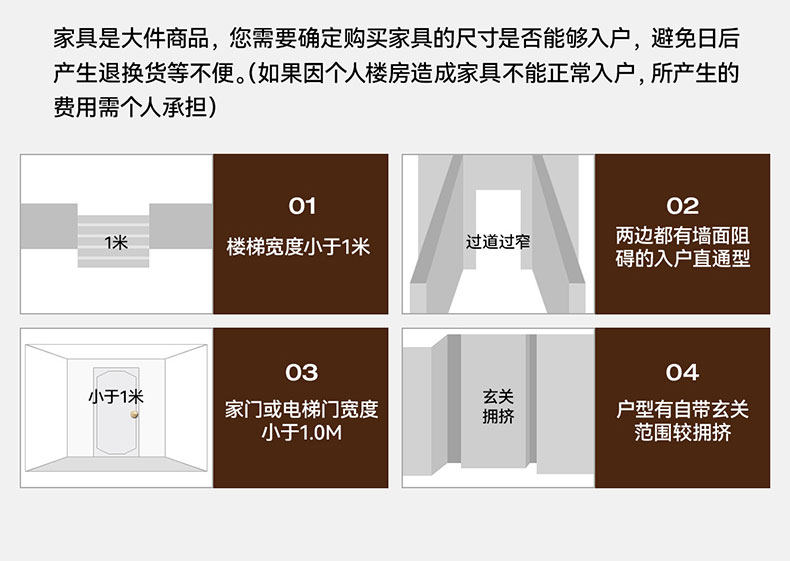 家具是大件商品，您需要确定购买家具的尺寸是否能够入户，避免日后产生退换货等不便。(如果因个人楼房造成家具不能正常入户，所产生的费用需个人承担)

1米

01
楼梯宽度小于1米

过道过窄

02
两边都有墙面阻碍的入户直通型

小于1米

03
家门或电梯门宽度小于1.0M

玄关拥挤

04
户型有自带玄关范围较拥挤