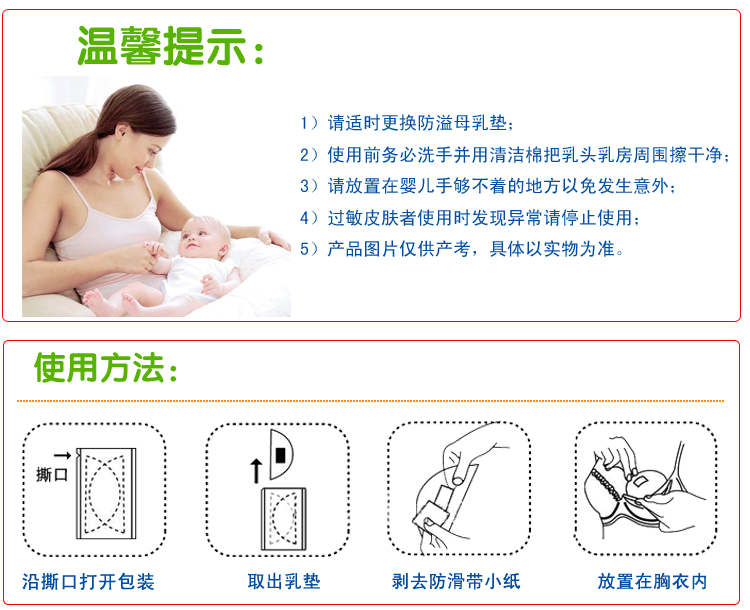 温馨提示：

1）请适时更换防溢母乳垫；
2）使用前务必洗手并用清洁棉把乳头乳房周围擦干净；
3）请放置在婴儿手够不着的地方以免发生意外；
4）过敏皮肤者使用时发现异常请停止使用；
5）产品图片仅供产考，具体以实物为准。

使用方法：

撕口

沿撕口打开包装

取出乳垫

剥去防滑带小纸

放置在胸衣内