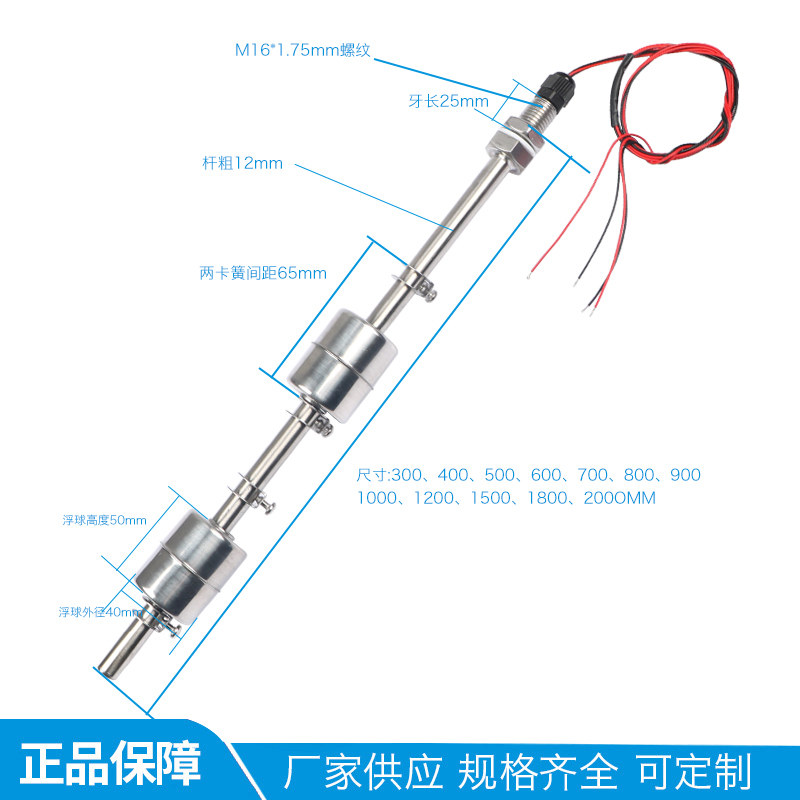 M16*1.75mm螺纹

牙长25mm

杆粗12mm

两卡簧间距65mm

尺寸:300、400、500、600、700、800、900
1000、1200、1500、1800、2000MM

浮球高度50mm

浮球外径40mm

正品保障

厂家供应 规格齐全 可定制