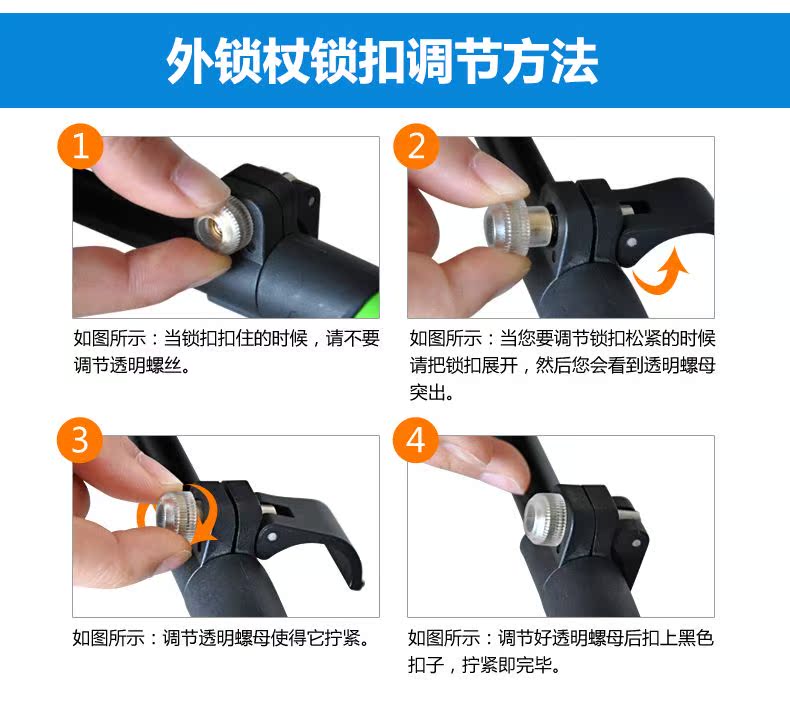 外锁杖锁扣调节方法

1

如图所示：当锁扣扣住的时候，请不要调节透明螺丝。

2

如图所示：当您要调节锁扣松紧的时候请把锁扣展开，然后您会看到透明螺母突出。

3

如图所示：调节透明螺母使得它拧紧。

4

如图所示：调节好透明螺母后扣上黑色扣子，拧紧即完毕。