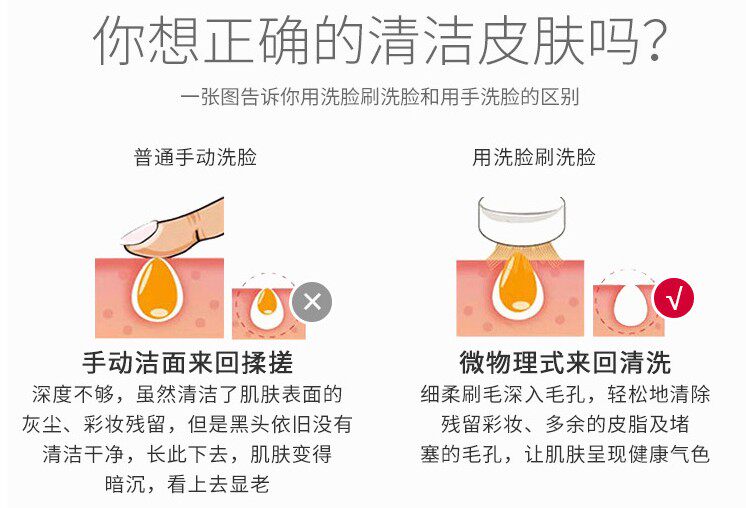 你想正确的清洁皮肤吗?

一张图告诉你用洗脸刷洗脸和用手洗脸的区别

普通手动洗脸

×

手动洁面来回揉搓

深度不够，虽然清洁了肌肤表面的灰尘、彩妆残留，但是黑头依旧没有清洁干净，长此下去，肌肤变得暗沉，看上去显老

用洗脸刷洗脸

√

微物理式来回清洗

细柔刷毛深入毛孔，轻松地清除残留彩妆、多余的皮脂及堵塞的毛孔，让肌肤呈现健康气色