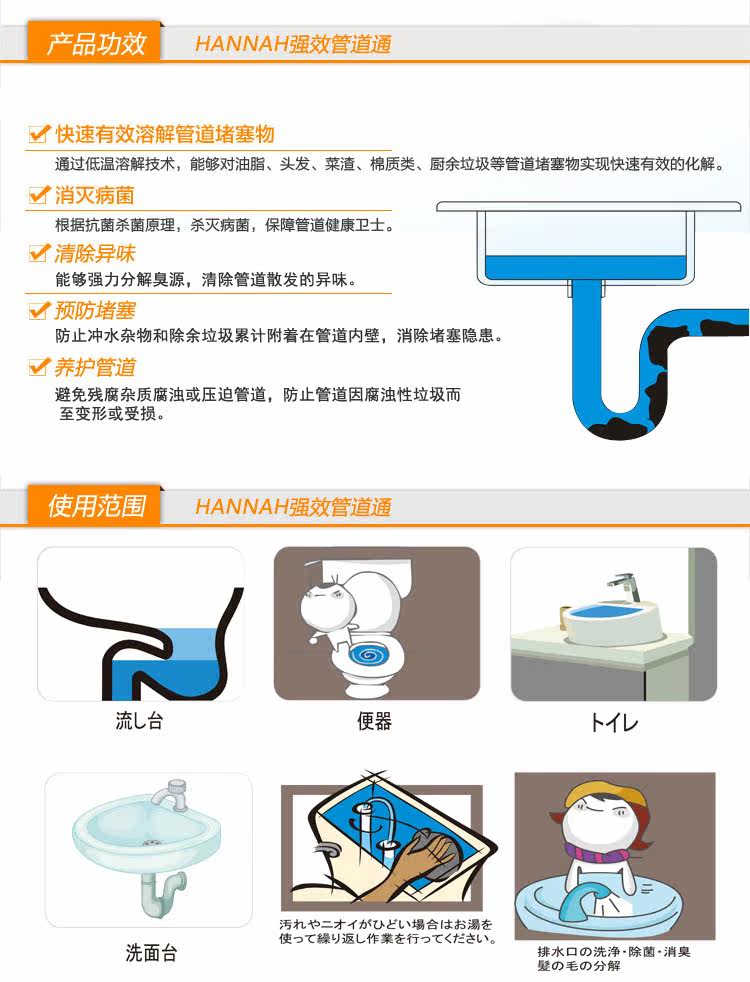 产品功效 HANNAH强效管道通

快速有效溶解管道堵塞物
通过低温溶解技术，能够对油脂、头发、菜渣、棉质类、厨余垃圾等管道堵塞物实现快速有效的化解。

消灭病菌
根据抗菌杀菌原理，杀灭病菌，保障管道健康卫士。

清除异味
能够强力分解臭源，清除管道散发的异味。

预防堵塞
防止冲水杂物和除余垃圾累计附着在管道内壁，消除堵塞隐患。

养护管道
避免残腐杂质腐浊或压迫管道，防止管道因腐浊性垃圾而至变形或受损。

使用范围 HANNAH强效管道通

流し台

便器

トイレ

洗面台

汚れやニオイがひどい場合はお湯を使って繰り返し作業を行ってください。

排水口の洗浄・除菌・消臭 髪の毛の分解