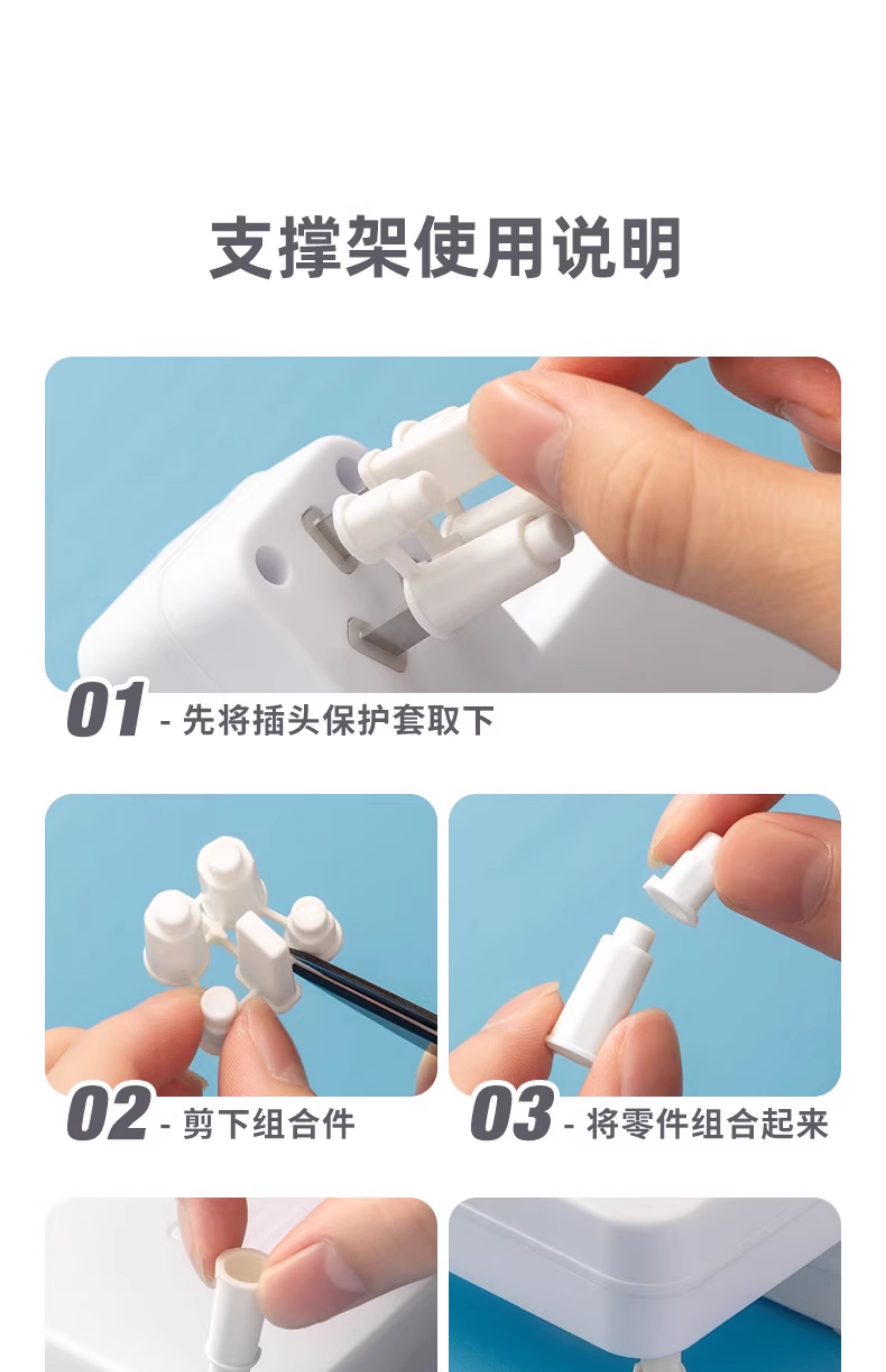 支撑架使用说明

01 - 先将插头保护套取下

02 - 剪下组合件

03 - 将零件组合起来