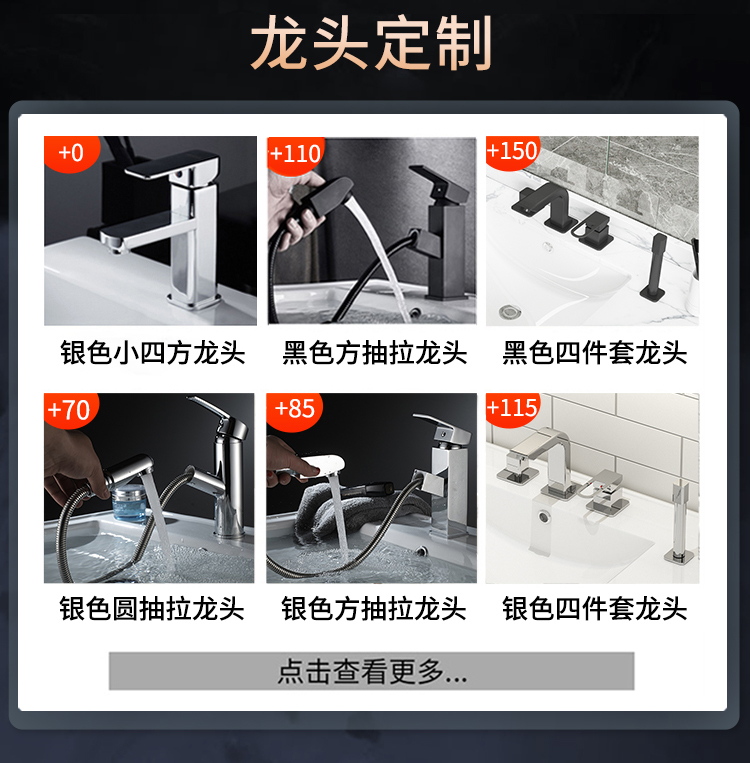 龙头定制

+0
银色小四方龙头

+110
黑色方抽拉龙头

+150
黑色四件套龙头

+70
银色圆抽拉龙头

+85
银色方抽拉龙头

+115
银色四件套龙头

点击查看更多...