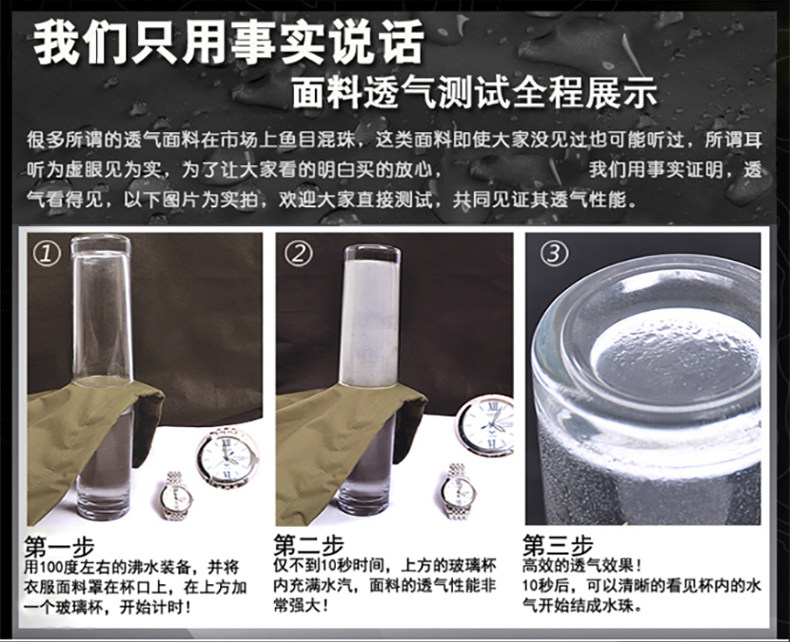 我们只用事实说话

面料透气测试全程展示

很多所谓的透气面料在市场上鱼目混珠，这类面料即使大家没见过也可能听过，所谓耳听为虚眼见为实，为了让大家看的明白买的放心，　　我们用事实证明，透气看得见，以下图片为实拍，欢迎大家直接测试，共同见证其透气性能。

①

第一步
用100度左右的沸水装备，并将衣服面料罩在杯口上，在上方加一个玻璃杯，开始计时！

②

第二步
仅不到10秒时间，上方的玻璃杯内充满水汽，面料的透气性能非常强大！

③

第三步
高效的透气效果！
10秒后，可以清晰的看见杯内的水气开始结成水珠。