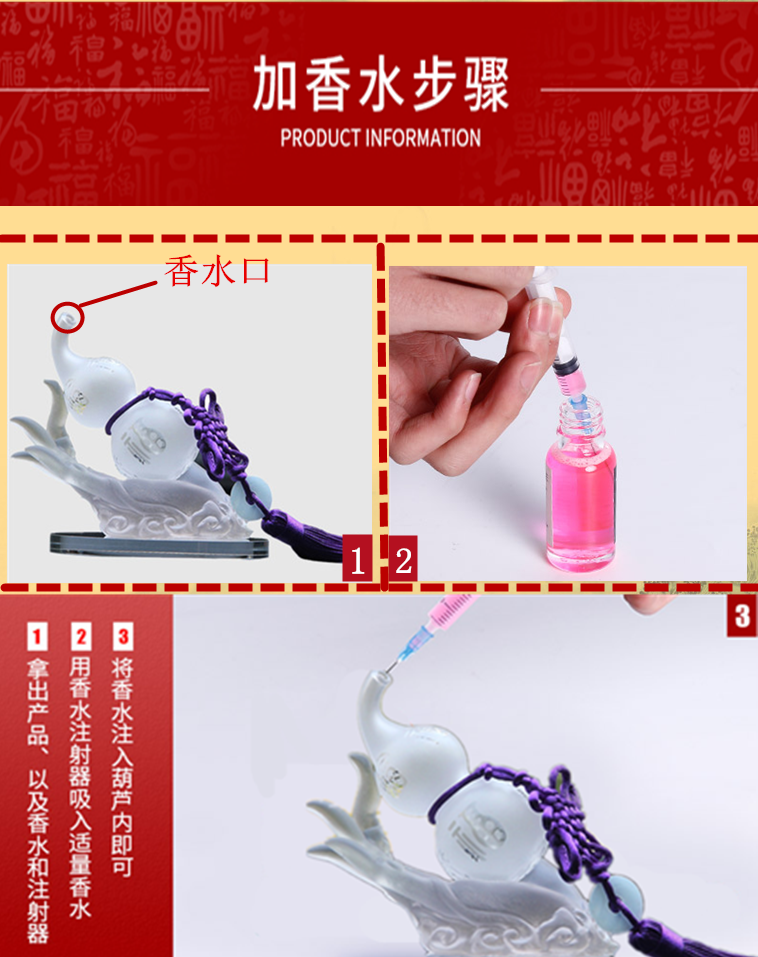 加香水步骤
PRODUCT INFORMATION

香水口

1

2

3

1 拿出产品、以及香水和注射器
2 用香水注射器吸入适量香水
3 将香水注入葫芦内即可