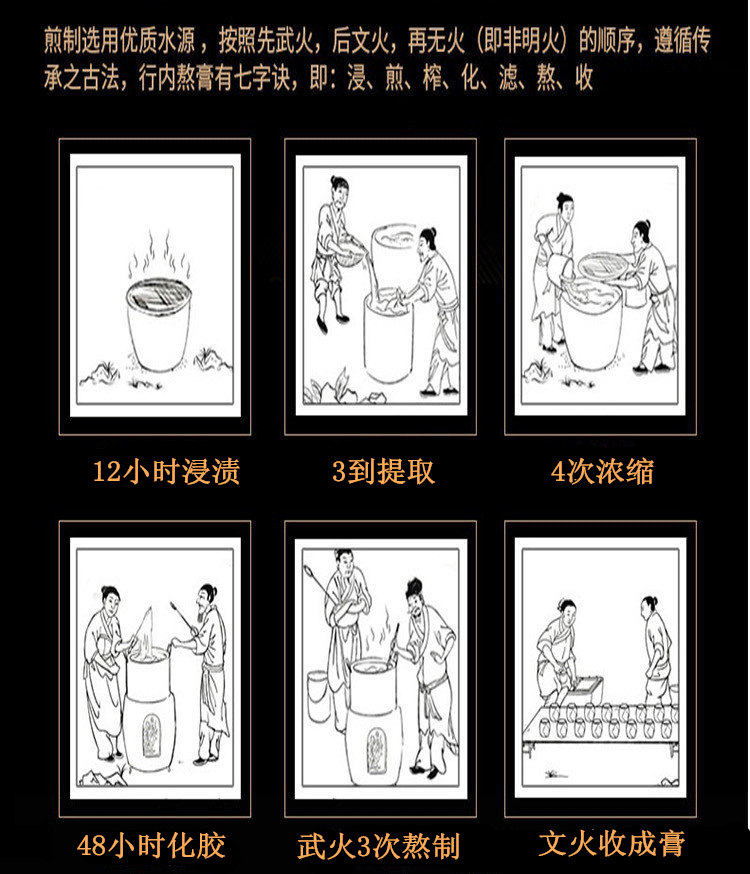 煎制选用优质水源，按照先武火，后文火，再无火（即非明火）的顺序，遵循传承之古法，行内熬膏有七字诀，即：浸、煎、榨、化、滤、熬、收

12小时浸渍

3到提取

4次浓缩

48小时化胶

武火3次熬制

文火收成膏