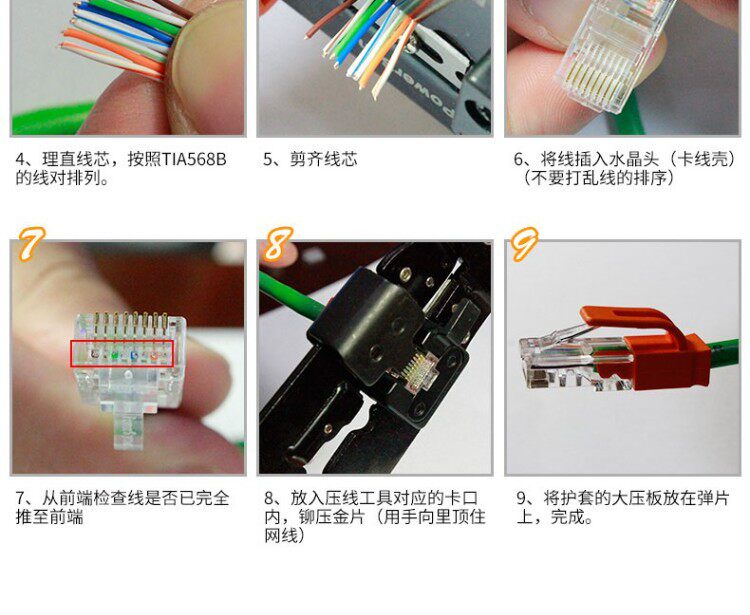 4、理直线芯，按照TIA568B的线对排列。

5、剪齐线芯

6、将线插入水晶头（卡线壳）（不要打乱线的排序）

7

8

9

7、从前端检查线是否已完全推至前端

8、放入压线工具对应的卡口内，铆压金片（用手向里顶住网线）

9、将护套的大压板放在弹片上，完成。