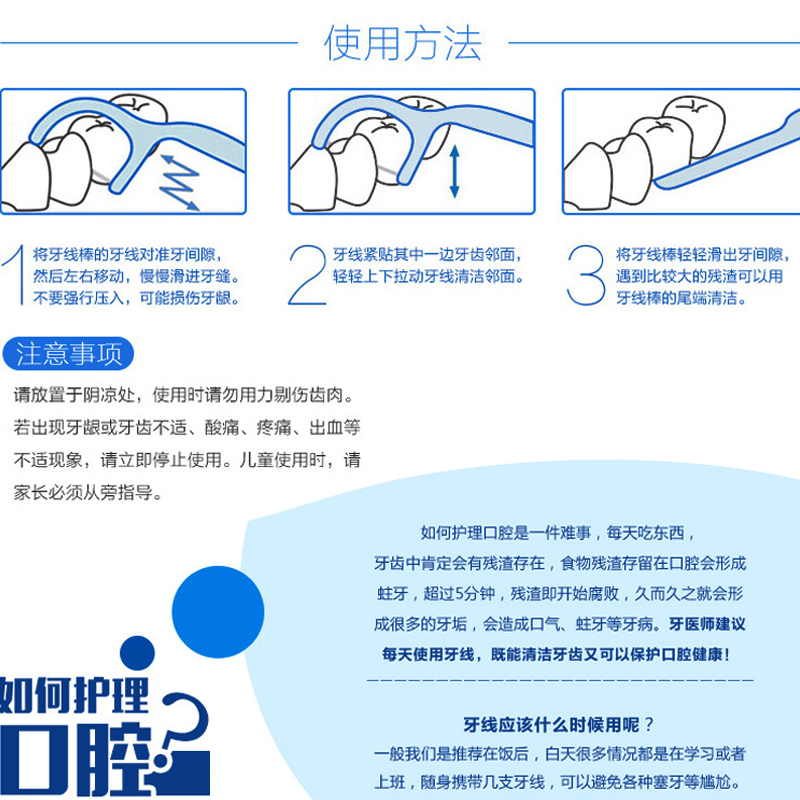 使用方法

1 将牙线棒的牙线对准牙间隙，然后左右移动，慢慢滑进牙缝。不要强行压入，可能损伤牙龈。

2 牙线紧贴其中一边牙齿邻面，轻轻上下拉动牙线清洁邻面。

3 将牙线棒轻轻滑出牙间隙，遇到比较大的残渣可以用牙线棒的尾端清洁。

注意事项

请放置于阴凉处，使用时请勿用力剔伤齿肉。若出现牙龈或牙齿不适、酸痛、疼痛、出血等不适现象，请立即停止使用。儿童使用时，请家长必须从旁指导。

如何护理口腔是一件难事，每天吃东西，牙齿中肯定会有残渣存在，食物残渣存留在口腔会形成蛀牙，超过5分钟，残渣即开始腐败，久而久之就会形成很多的牙垢，会造成口气、蛀牙等牙病。牙医师建议每天使用牙线，既能清洁牙齿又可以保护口腔健康！

牙线应该什么时候用呢？
一般我们是推荐在饭后，白天很多情况都是在学习或者上班，随身携带几支牙线，可以避免各种塞牙等尴尬。

如何护理口腔?