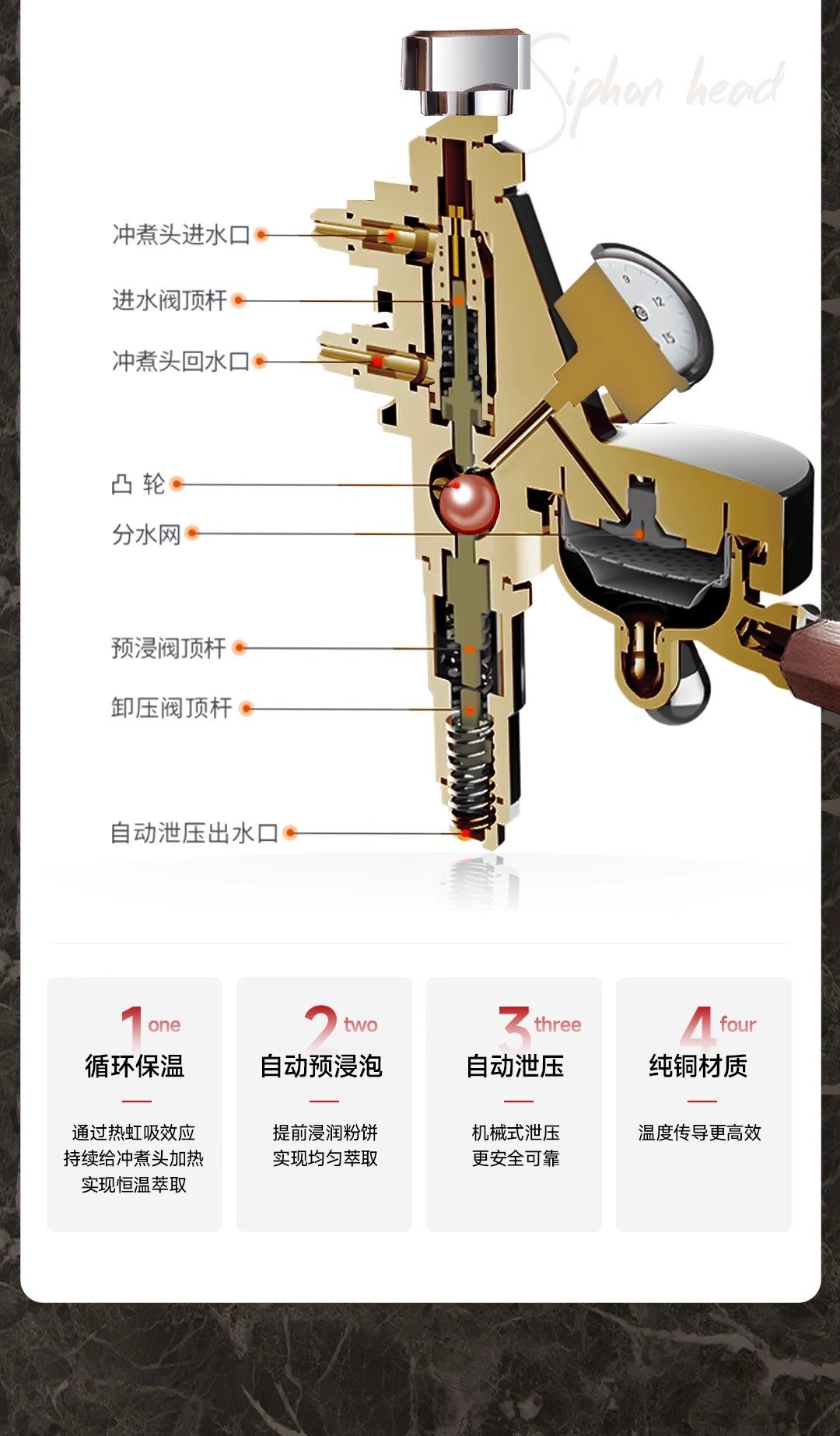 Siphon head

冲煮头进水口

进水阀顶杆

冲煮头回水口

凸 轮

分水网

预浸阀顶杆

卸压阀顶杆

自动泄压出水口

9
12
15

1 one
循环保温
通过热虹吸效应
持续给冲煮头加热
实现恒温萃取

2 two
自动预浸泡
提前浸润粉饼
实现均匀萃取

3 three
自动泄压
机械式泄压
更安全可靠

4 four
纯铜材质
温度传导更高效