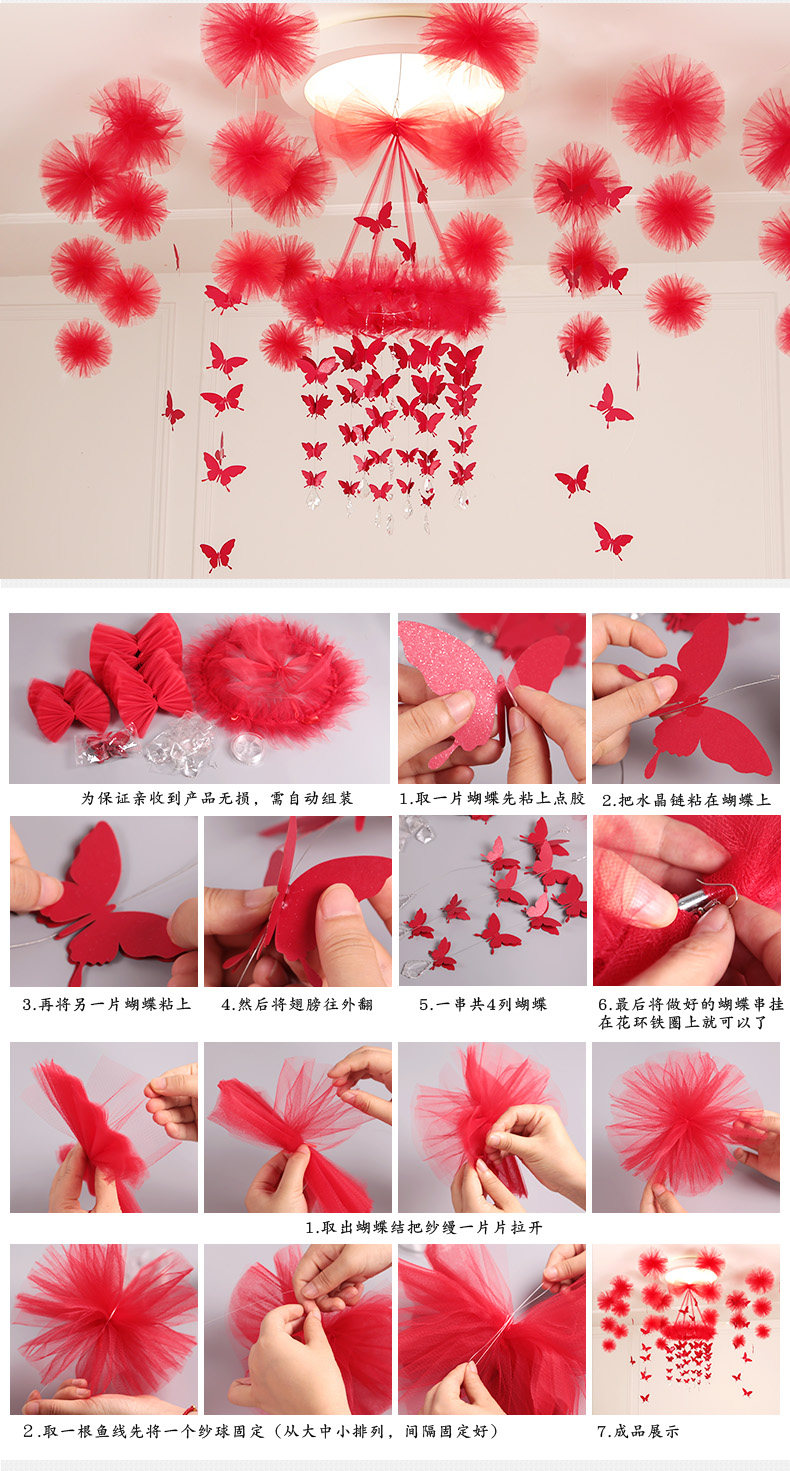 为保证亲收到产品无损，需自动组装

1.取一片蝴蝶先粘上点胶

2.把水晶链粘在蝴蝶上

3.再将另一片蝴蝶粘上

4.然后将翅膀往外翻

5.一串共4列蝴蝶

6.最后将做好的蝴蝶串挂在花环铁圈上就可以了

1.取出蝴蝶结把纱缦一片片拉开

2.取一根鱼线先将一个纱球固定（从大中小排列，间隔固定好）

7.成品展示