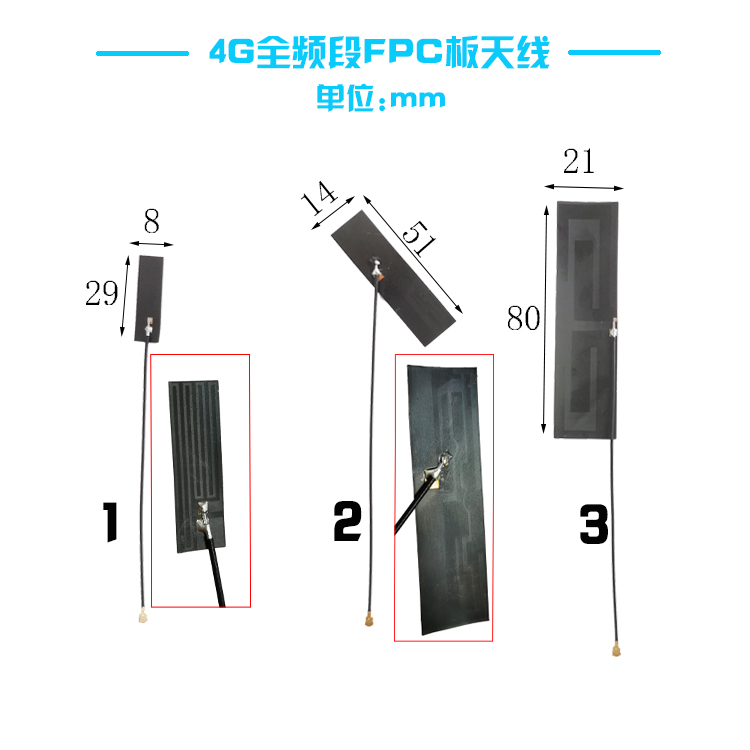 4G全频段FPC板天线
单位:mm

8
29
1

14
51
2

21
80
3