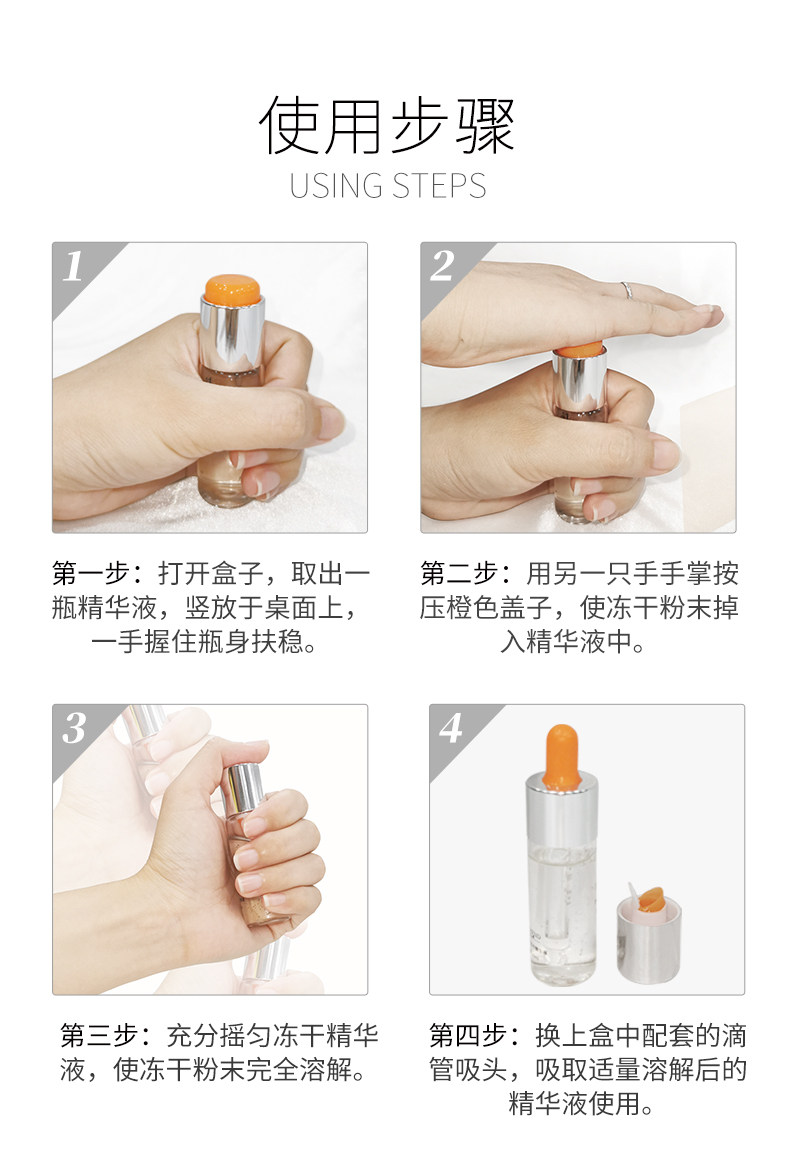 使用步骤
USING STEPS

1

第一步：打开盒子，取出一瓶精华液，竖放于桌面上，一手握住瓶身扶稳。

2

第二步：用另一只手手掌按压橙色盖子，使冻干粉末掉入精华液中。

3

第三步：充分摇匀冻干精华液，使冻干粉末完全溶解。

4

第四步：换上盒中配套的滴管吸头，吸取适量溶解后的精华液使用。