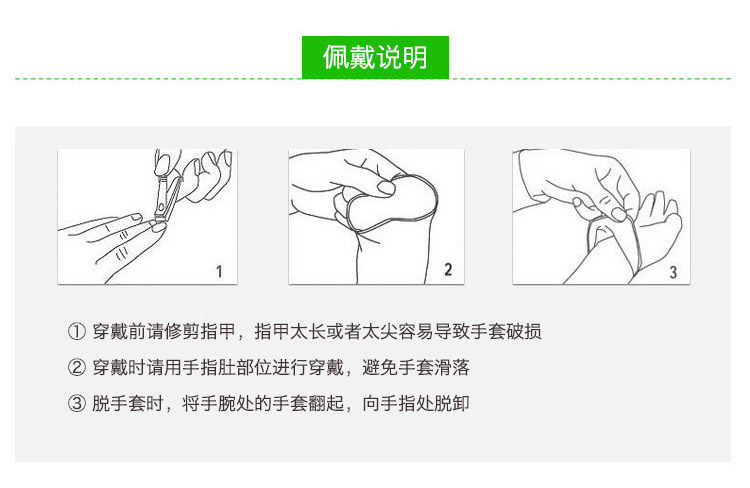 佩戴说明

1

2

3

① 穿戴前请修剪指甲，指甲太长或者太尖容易导致手套破损

② 穿戴时请用手指肚部位进行穿戴，避免手套滑落

③ 脱手套时，将手腕处的手套翻起，向手指处脱卸