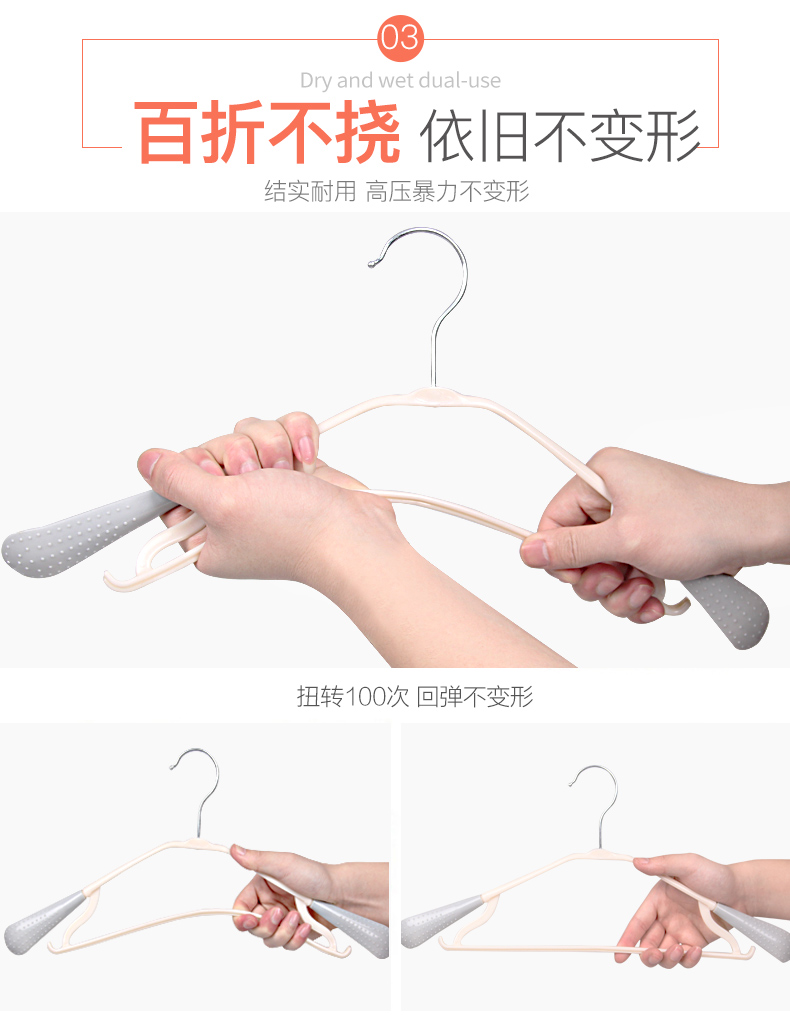 03

Dry and wet dual-use

百折不挠 依旧不变形

结实耐用 高压暴力不变形

扭转100次 回弹不变形