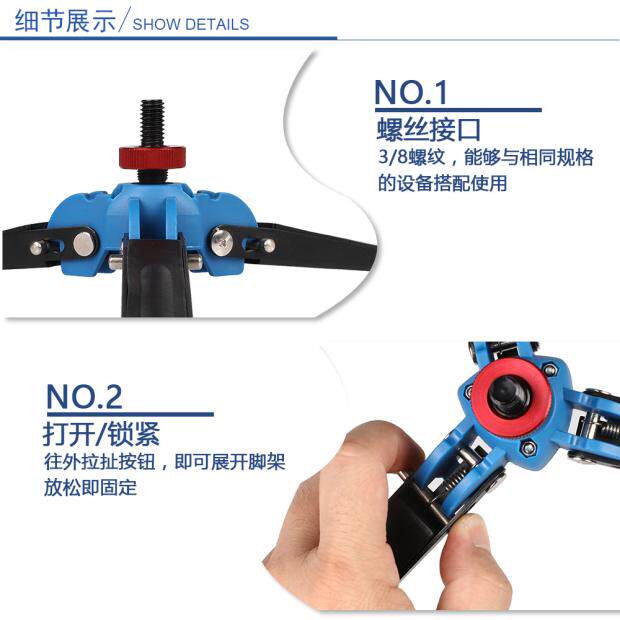 细节展示/SHOW DETAILS

NO.1
螺丝接口
3/8螺纹，能够与相同规格的设备搭配使用

NO.2
打开/锁紧
往外拉扯按钮，即可展开脚架放松即固定