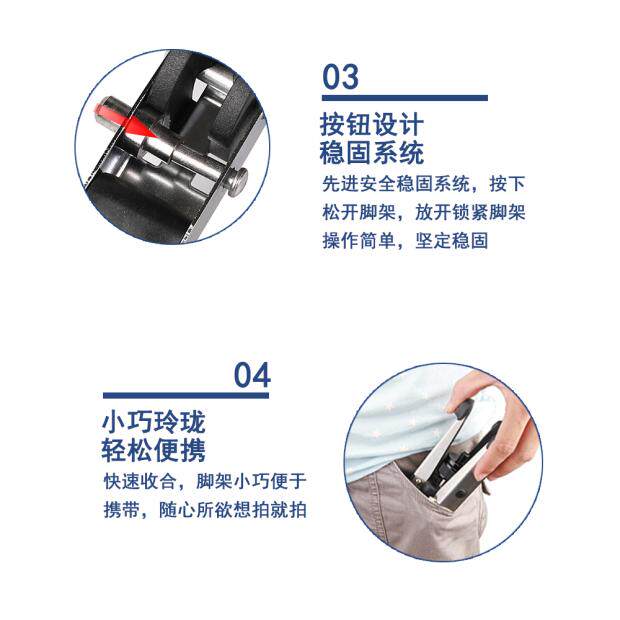 03

按钮设计
稳固系统

先进安全稳固系统，按下松开脚架，放开锁紧脚架操作简单，坚定稳固

04

小巧玲珑
轻松便携

快速收合，脚架小巧便于携带，随心所欲想拍就拍