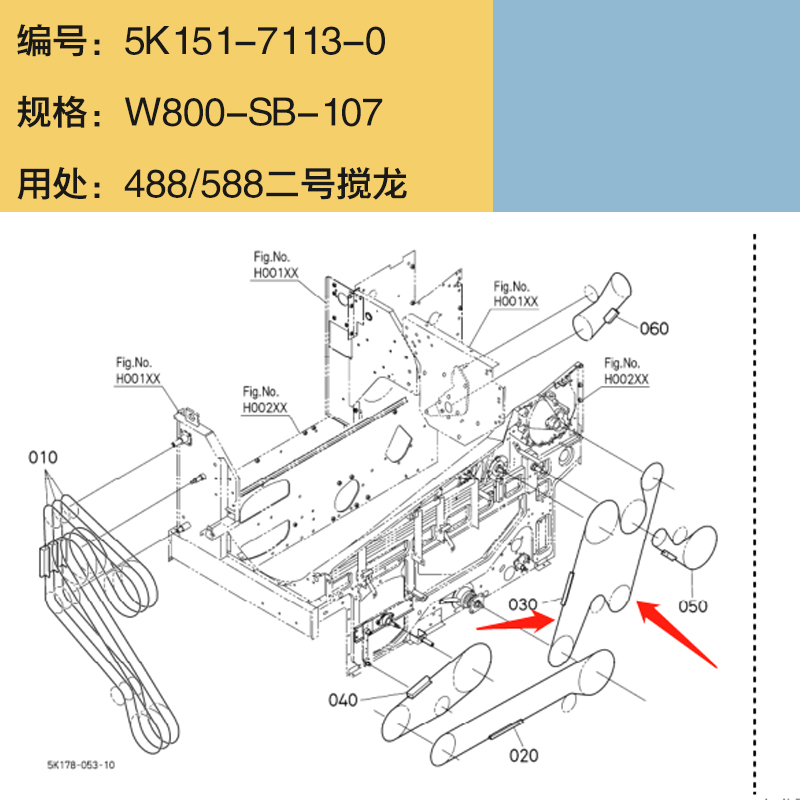 编号：5K151-7113-0

规格：W800-SB-107

用处：488/588二号搅龙

Fig.No.
H001XX

Fig.No.
H001XX

060

Fig.No.
H001XX

Fig.No.
H002XX

Fig.No.
H002XX

010

030

050

040

020

5K178-053-10