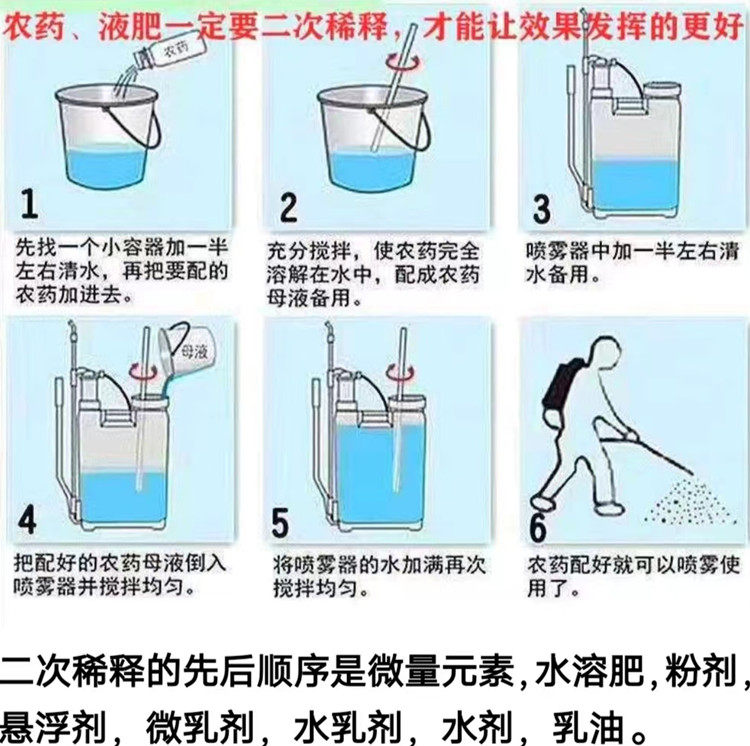 农药、液肥一定要二次稀释，才能让效果发挥的更好

农药

1
先找一个小容器加一半左右清水，再把要配的农药加进去。

2
充分搅拌，使农药完全溶解在水中，配成农药母液备用。

3
喷雾器中加一半左右清水备用。

母液

4
把配好的农药母液倒入喷雾器并搅拌均匀。

5
将喷雾器的水加满再次搅拌均匀。

6
农药配好就可以喷雾使用了。

二次稀释的先后顺序是微量元素，水溶肥，粉剂，悬浮剂，微乳剂，水乳剂，水剂，乳油。