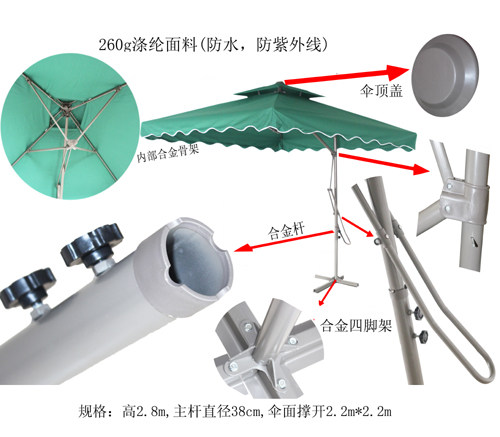 260g涤纶面料(防水，防紫外线)

伞顶盖

内部合金骨架

合金杆

合金四脚架

规格：高2.8m,主杆直径38cm,伞面撑开2.2m*2.2m