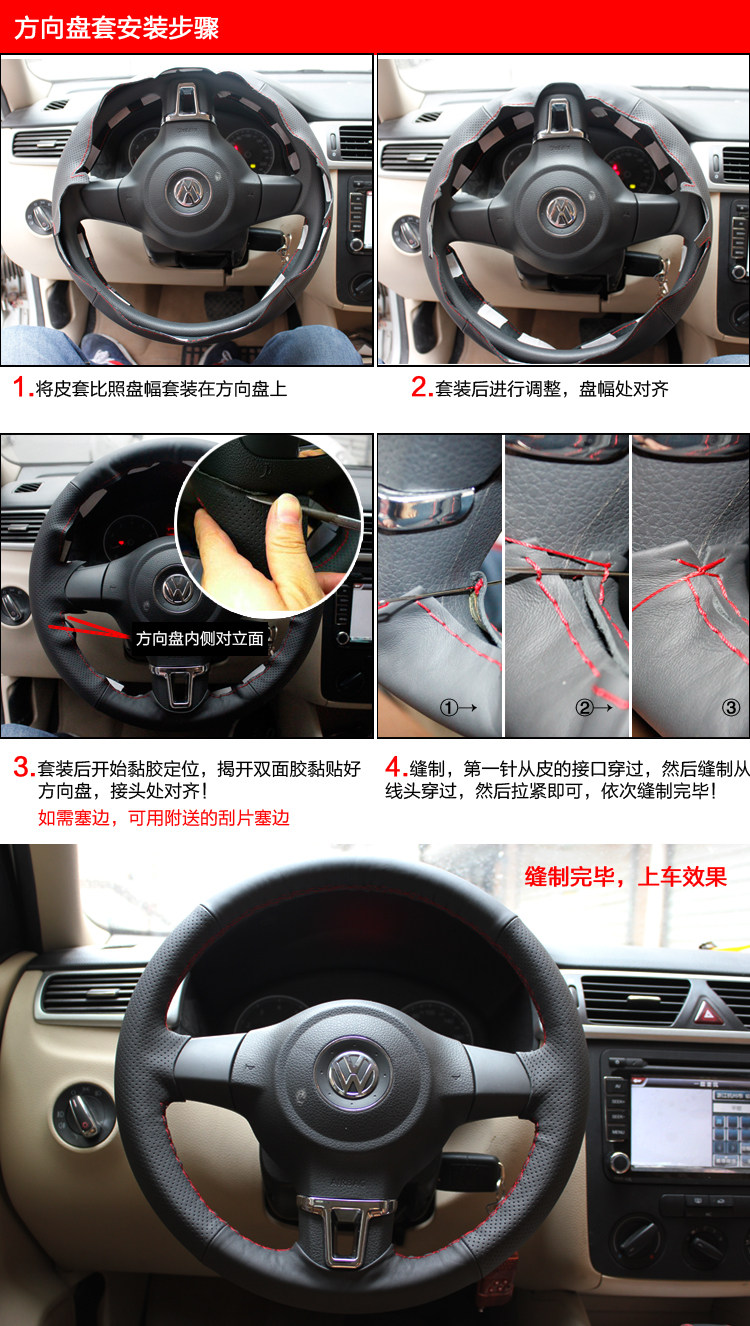 方向盘套安装步骤

1.将皮套比照盘幅套装在方向盘上

2.套装后进行调整，盘幅处对齐

方向盘内侧对立面

①→

②→

③

3.套装后开始黏胶定位，揭开双面胶黏贴好方向盘，接头处对齐！

如需塞边，可用附送的刮片塞边

4.缝制，第一针从皮的接口穿过，然后缝制从线头穿过，然后拉紧即可，依次缝制完毕！

缝制完毕，上车效果