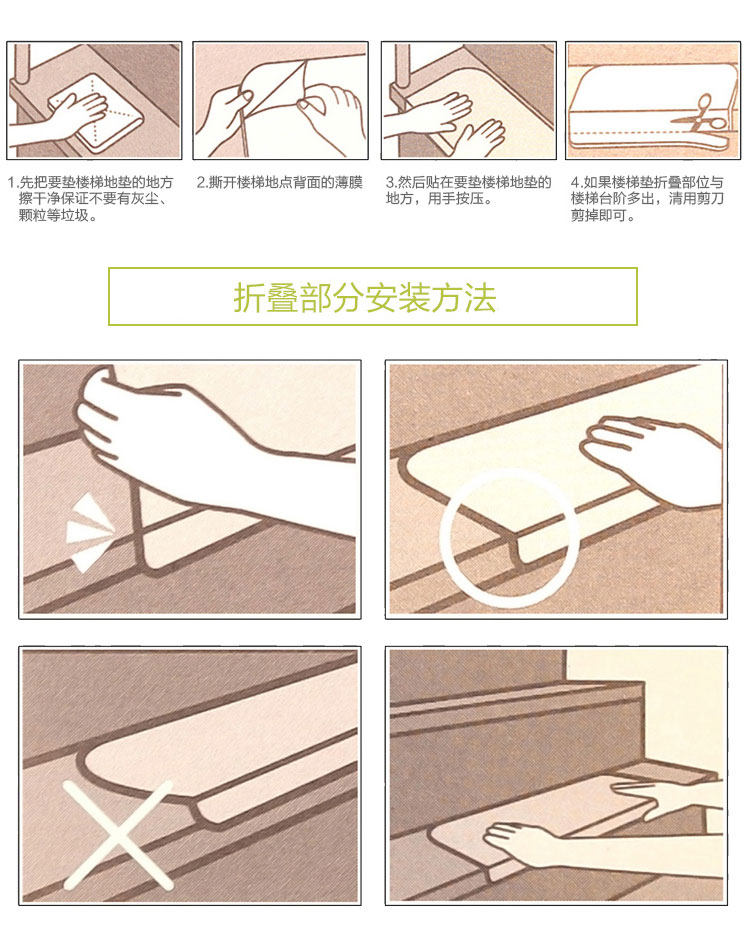 1.先把要垫楼梯地垫的地方擦干净保证不要有灰尘、颗粒等垃圾。

2.撕开楼梯地点背面的薄膜

3.然后贴在要垫楼梯地垫的地方，用手按压。

4.如果楼梯垫折叠部位与楼梯台阶多出，清用剪刀剪掉即可。

折叠部分安装方法