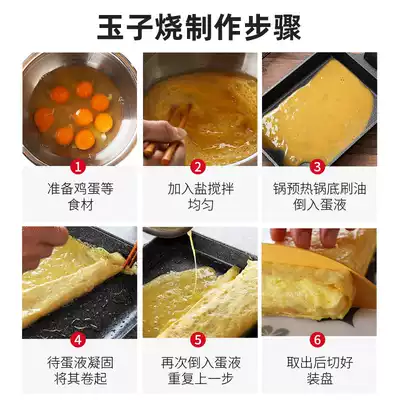 玉子烧制作步骤

1
准备鸡蛋等食材

2
加入盐搅拌均匀

3
锅预热锅底刷油倒入蛋液

4
待蛋液凝固将其卷起

5
再次倒入蛋液重复上一步

6
取出后切好装盘