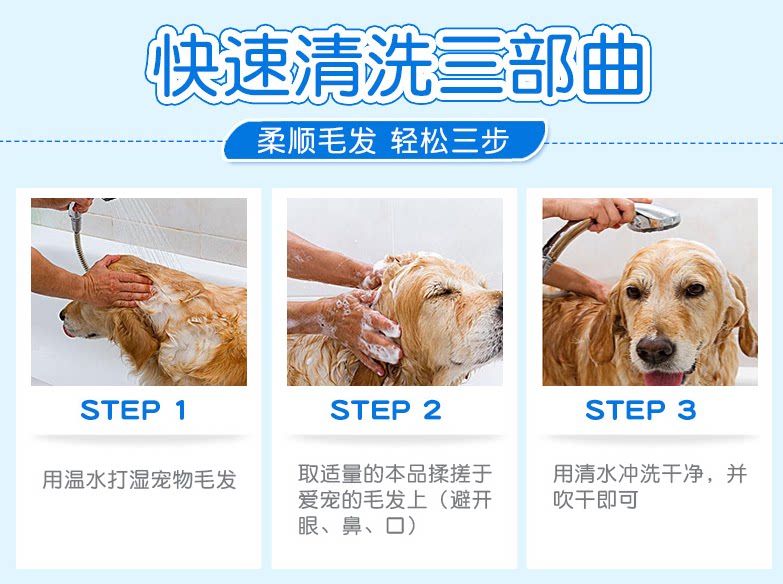 快速清洗三部曲

柔顺毛发 轻松三步

STEP 1

用温水打湿宠物毛发

STEP 2

取适量的本品揉搓于爱宠的毛发上（避开眼、鼻、口）

STEP 3

用清水冲洗干净，并吹干即可