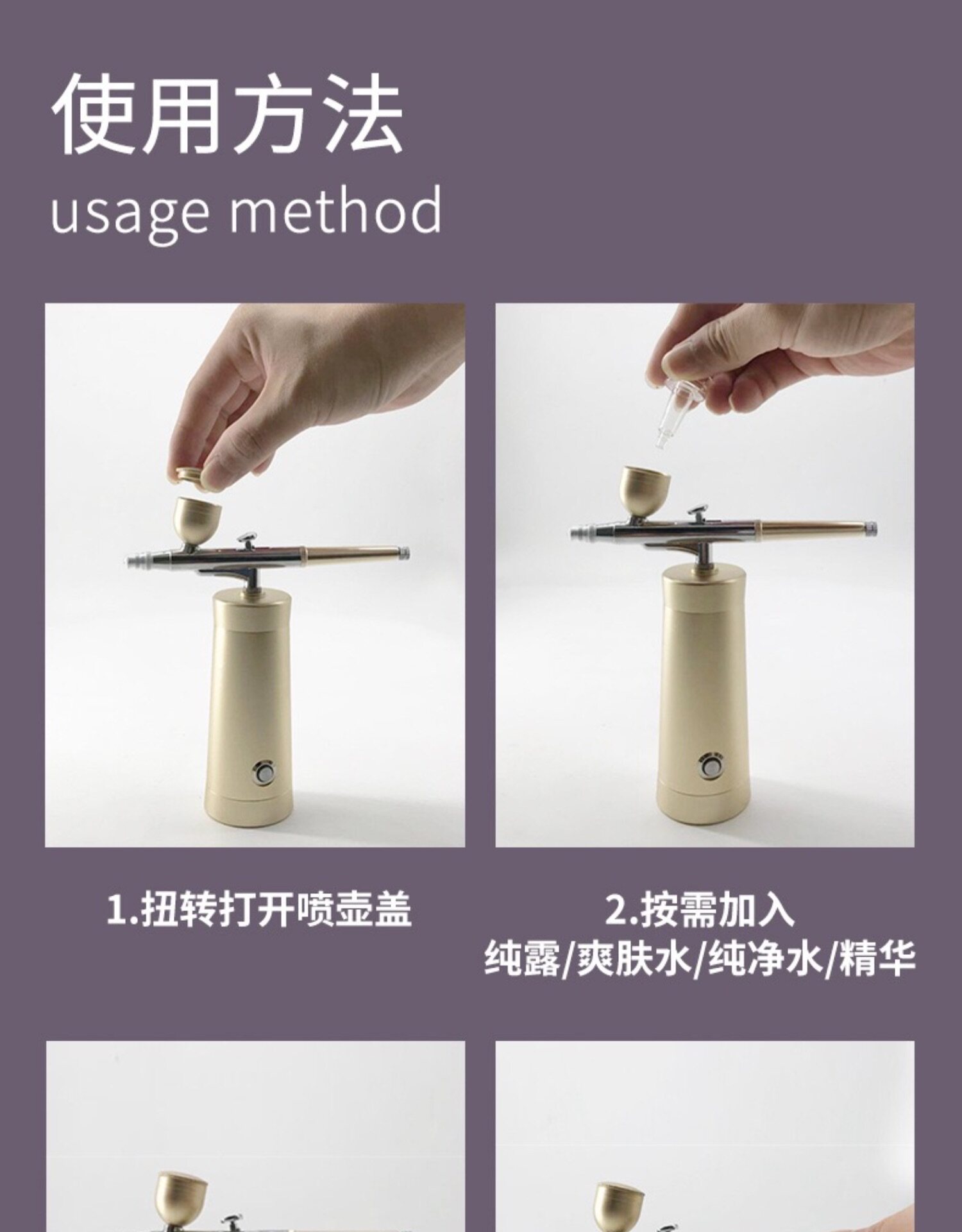 使用方法
usage method

1.扭转打开喷壶盖

2.按需加入
纯露/爽肤水/纯净水/精华