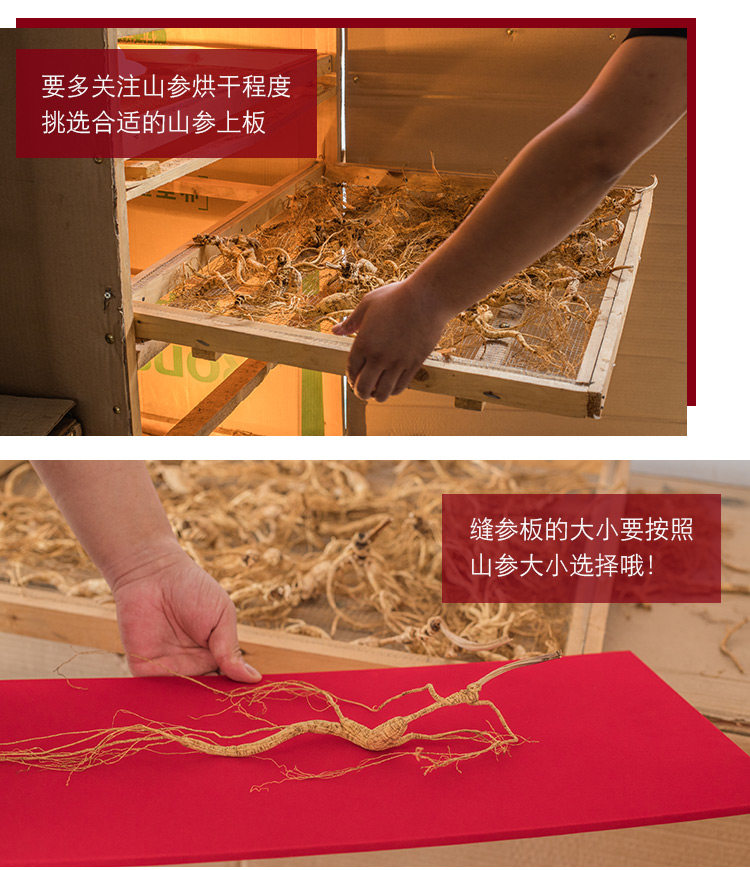 要多关注山参烘干程度
挑选合适的山参上板

缝参板的大小要按照
山参大小选择哦!