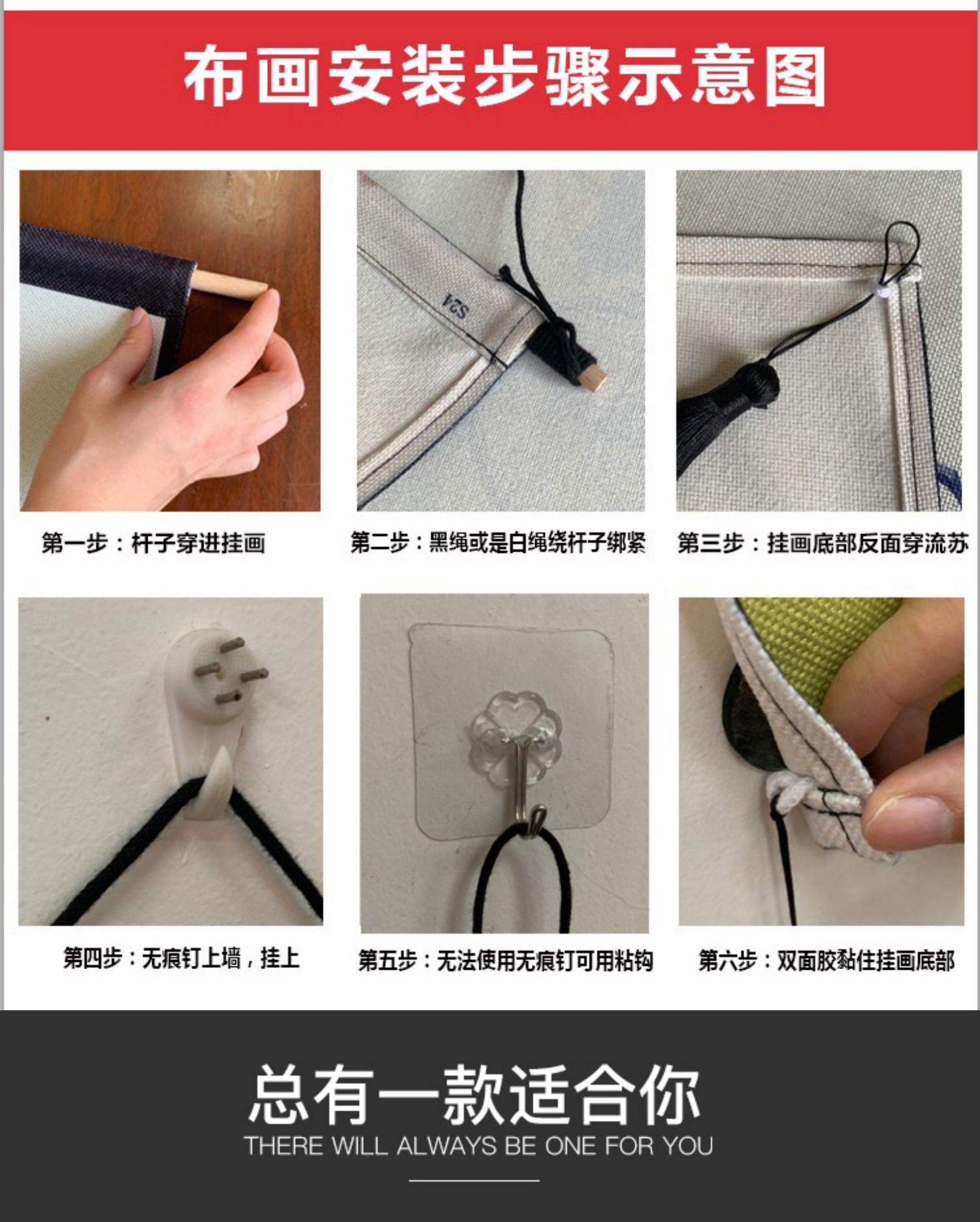 布画安装步骤示意图

S24

第一步：杆子穿进挂画

第二步：黑绳或是白绳绕杆子绑紧

第三步：挂画底部反面穿流苏

第四步：无痕钉上墙，挂上

第五步：无法使用无痕钉可用粘钩

第六步：双面胶黏住挂画底部

总有一款适合你
THERE WILL ALWAYS BE ONE FOR YOU