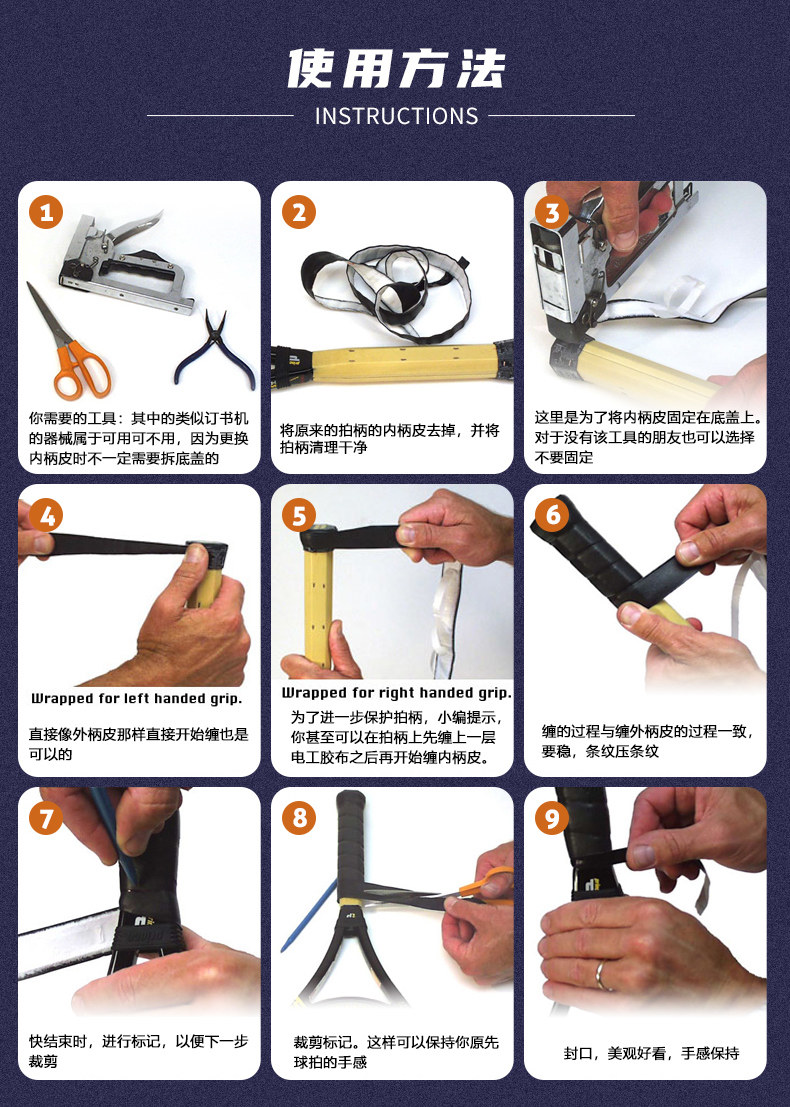 使用方法
INSTRUCTIONS

1
你需要的工具：其中的类似订书机的器械属于可用可不用，因为更换内柄皮时不一定需要拆底盖的

2
将原来的拍柄的内柄皮去掉，并将拍柄清理干净

3
这里是为了将内柄皮固定在底盖上。对于没有该工具的朋友也可以选择不要固定

4
Wrapped for left handed grip.
直接像外柄皮那样直接开始缠也是可以的

5
Wrapped for right handed grip.
为了进一步保护拍柄，小编提示，你甚至可以在拍柄上先缠上一层电工胶布之后再开始缠内柄皮。

6
缠的过程与缠外柄皮的过程一致，要稳，条纹压条纹

7
快结束时，进行标记，以便下一步裁剪

8
裁剪标记。这样可以保持你原先球拍的手感

9
封口，美观好看，手感保持