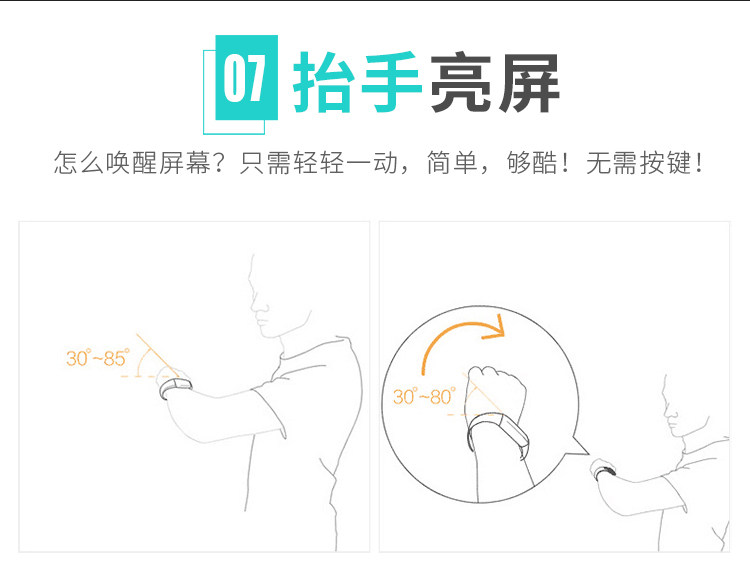 07 抬手亮屏

怎么唤醒屏幕？只需轻轻一动，简单，够酷！无需按键！

30°~85°

30°~80°