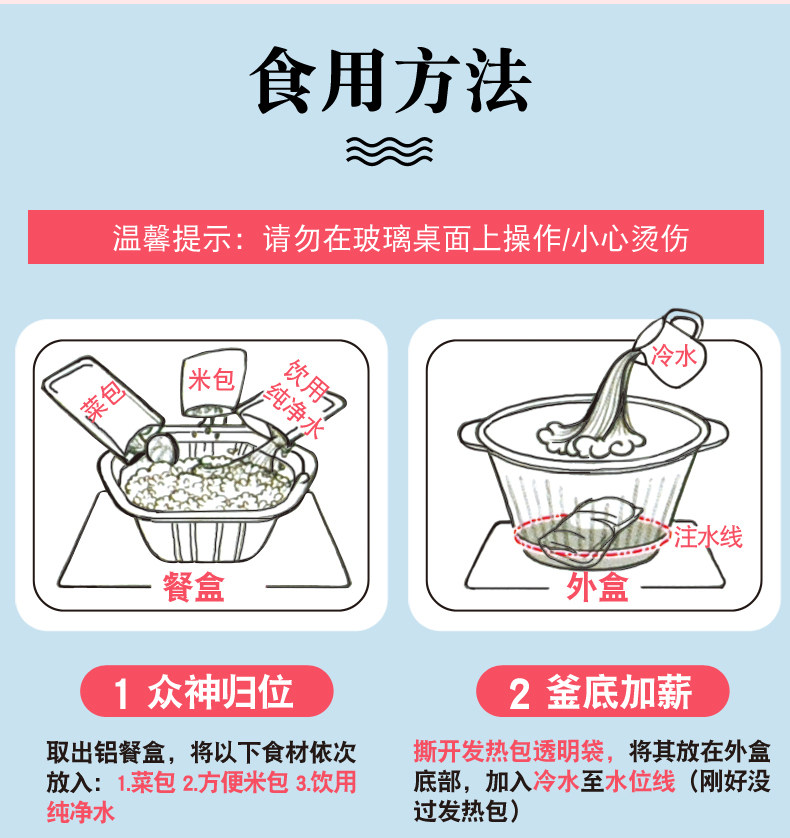 食用方法

温馨提示：请勿在玻璃桌面上操作/小心烫伤

菜包
米包
饮用纯净水
餐盒

冷水
注水线
外盒

1 众神归位

取出铝餐盒，将以下食材依次放入：1.菜包 2.方便米包 3.饮用纯净水

2 釜底加薪

撕开发热包透明袋，将其放在外盒底部，加入冷水至水位线（刚好没过发热包）