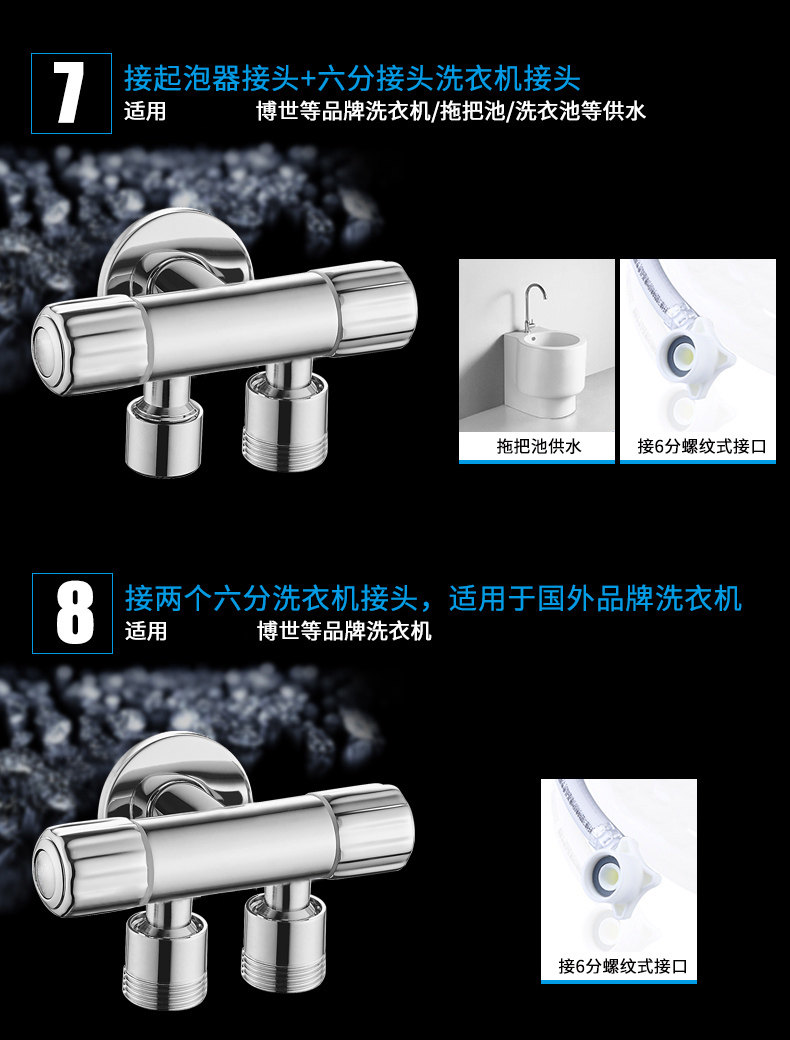 7
接起泡器接头+六分接头洗衣机接头
适用 博世等品牌洗衣机/拖把池/洗衣池等供水

拖把池供水

接6分螺纹式接口

8
接两个六分洗衣机接头，适用于国外品牌洗衣机
适用 博世等品牌洗衣机

接6分螺纹式接口