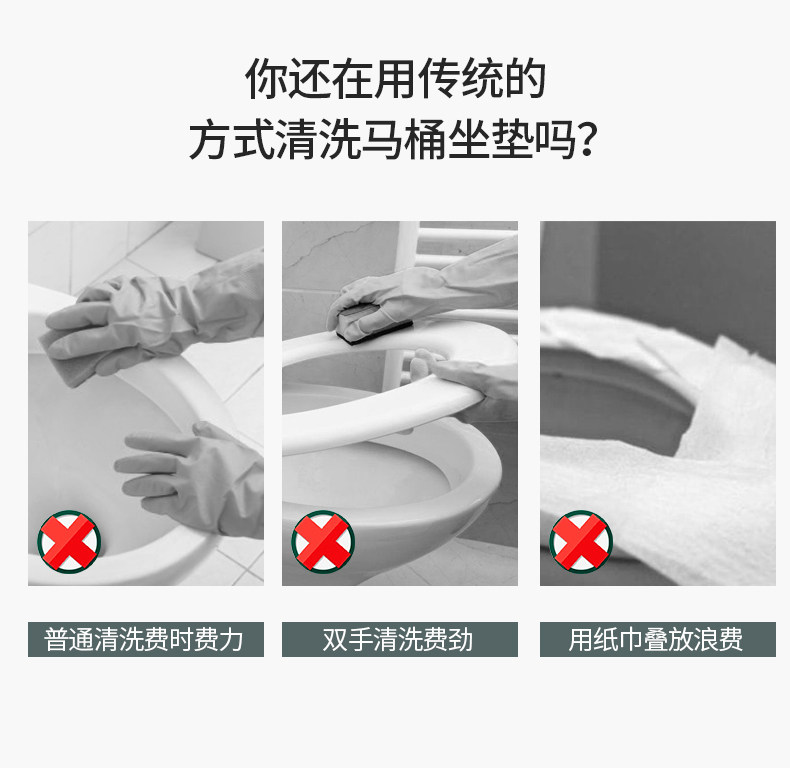 你还在用传统的
方式清洗马桶坐垫吗?

普通清洗费时费力

双手清洗费劲

用纸巾叠放浪费