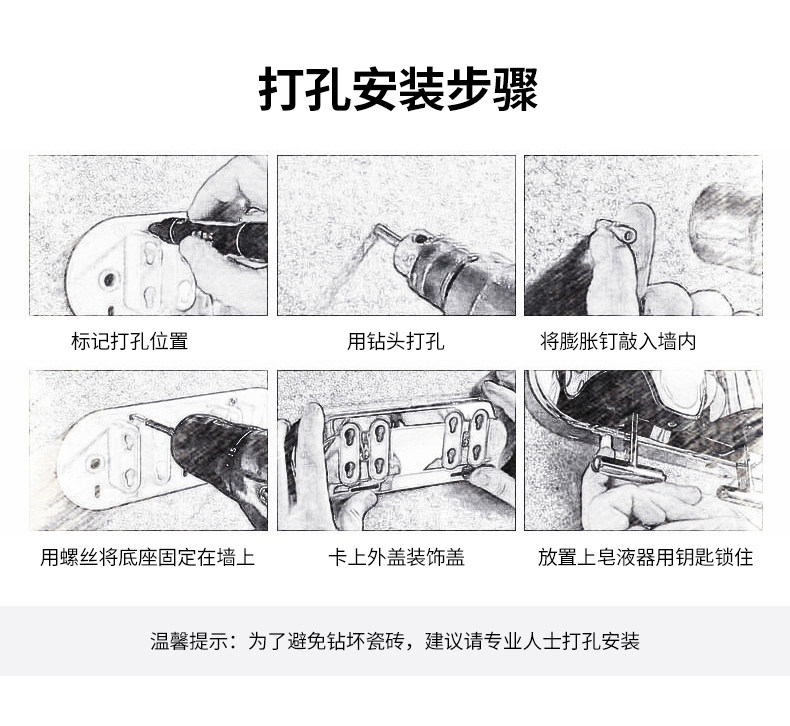 打孔安装步骤

标记打孔位置

用钻头打孔

将膨胀钉敲入墙内

用螺丝将底座固定在墙上

卡上外盖装饰盖

放置上皂液器用钥匙锁住

温馨提示：为了避免钻坏瓷砖，建议请专业人士打孔安装