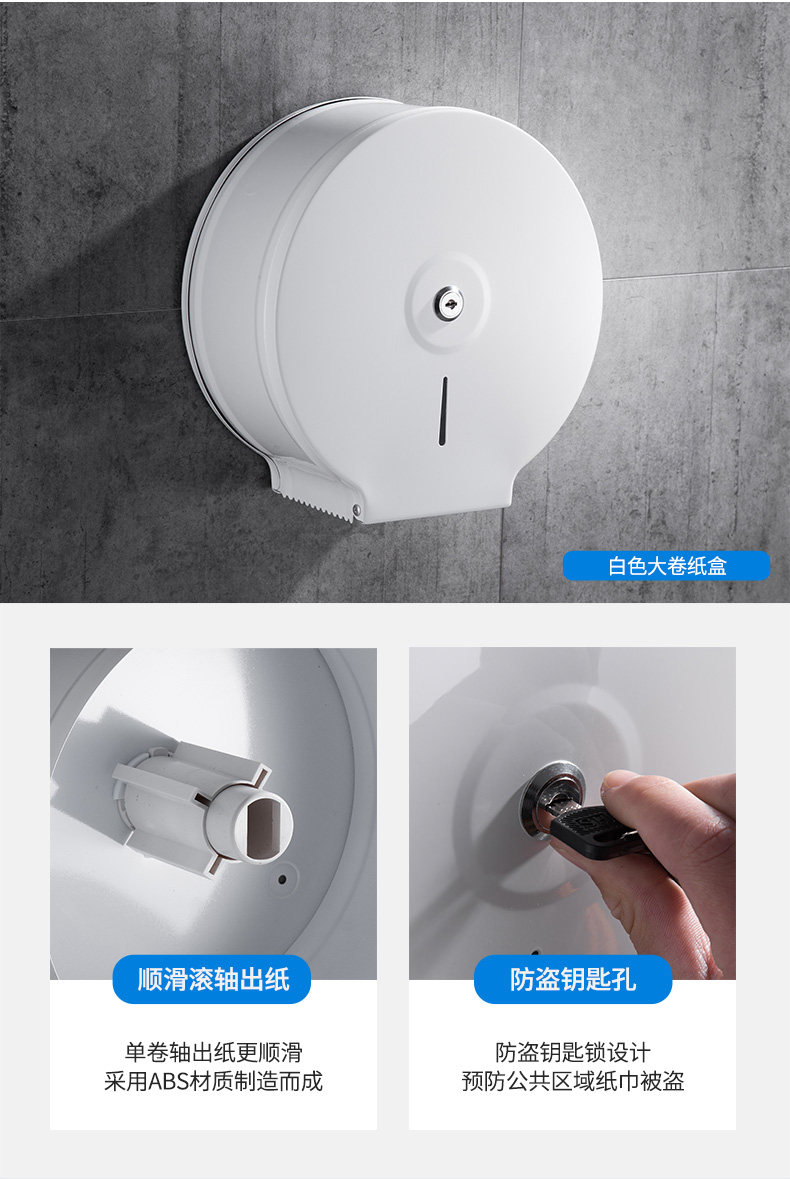 白色大卷纸盒

顺滑滚轴出纸

单卷轴出纸更顺滑
采用ABS材质制造而成

防盗钥匙孔

防盗钥匙锁设计
预防公共区域纸巾被盗