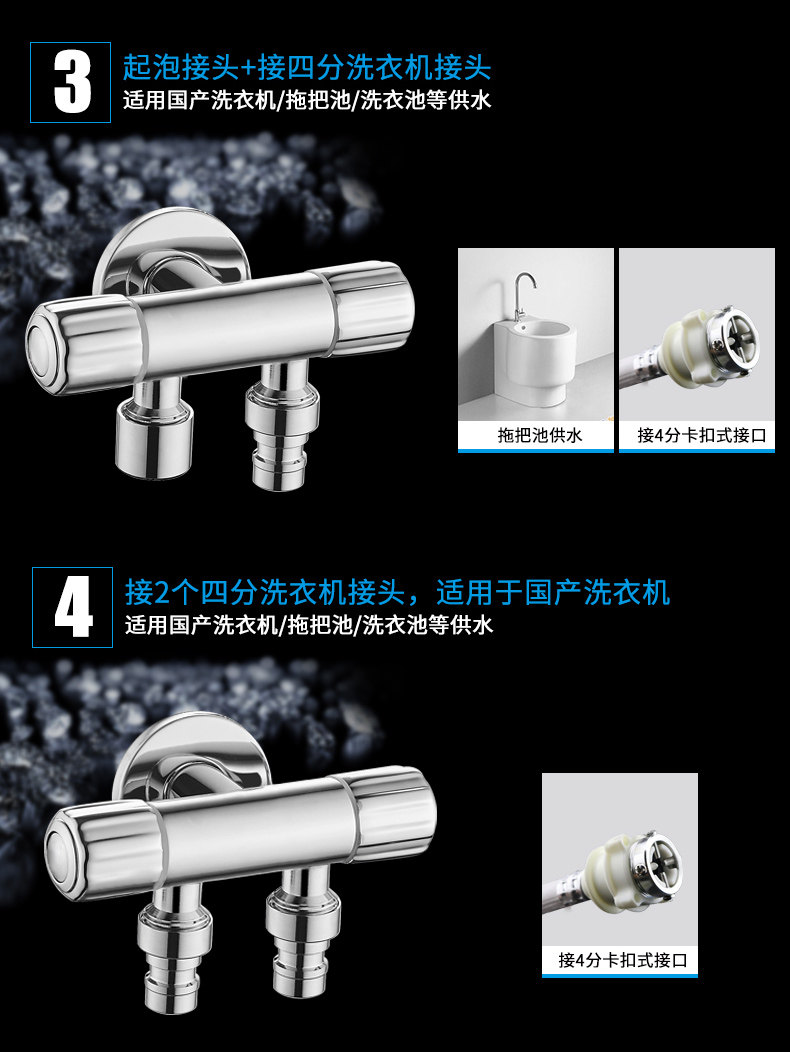 3
起泡接头+接四分洗衣机接头
适用国产洗衣机/拖把池/洗衣池等供水

拖把池供水

接4分卡扣式接口

4
接2个四分洗衣机接头，适用于国产洗衣机
适用国产洗衣机/拖把池/洗衣池等供水

接4分卡扣式接口