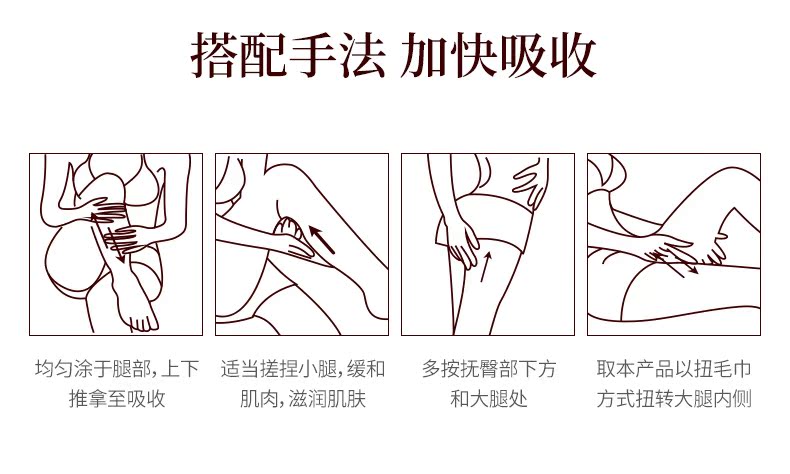 搭配手法 加快吸收

均匀涂于腿部，上下推拿至吸收

适当搓捏小腿，缓和肌肉，滋润肌肤

多按抚臀部下方和大腿处

取本产品以扭毛巾方式扭转大腿内侧