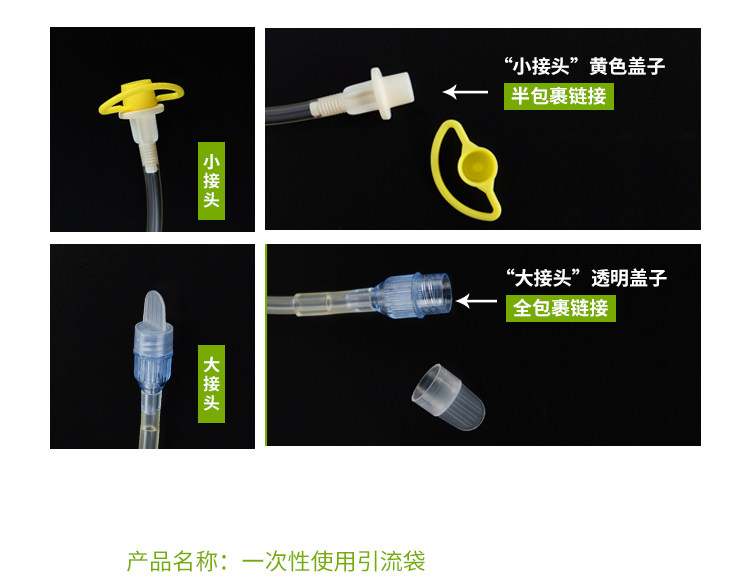 小接头

“小接头”黄色盖子
半包裹链接

大接头

“大接头”透明盖子
全包裹链接

产品名称：一次性使用引流袋