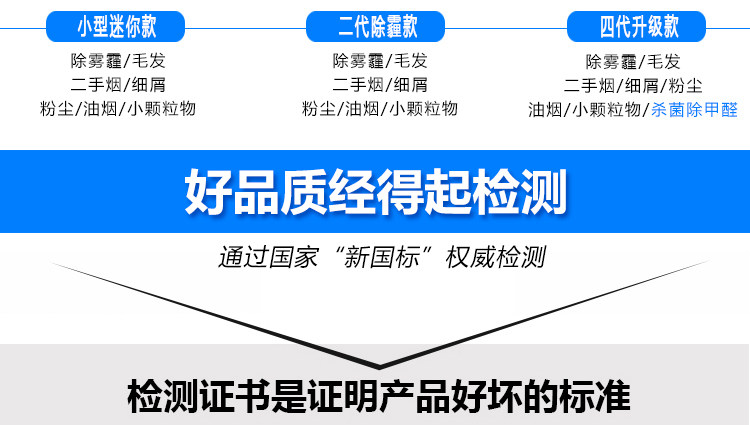 小型迷你款
除雾霾/毛发
二手烟/细屑
粉尘/油烟/小颗粒物

二代除霾款
除雾霾/毛发
二手烟/细屑
粉尘/油烟/小颗粒物

四代升级款
除雾霾/毛发
二手烟/细屑/粉尘
油烟/小颗粒物/杀菌除甲醛

好品质经得起检测

通过国家“新国标”权威检测

检测证书是证明产品好坏的标准