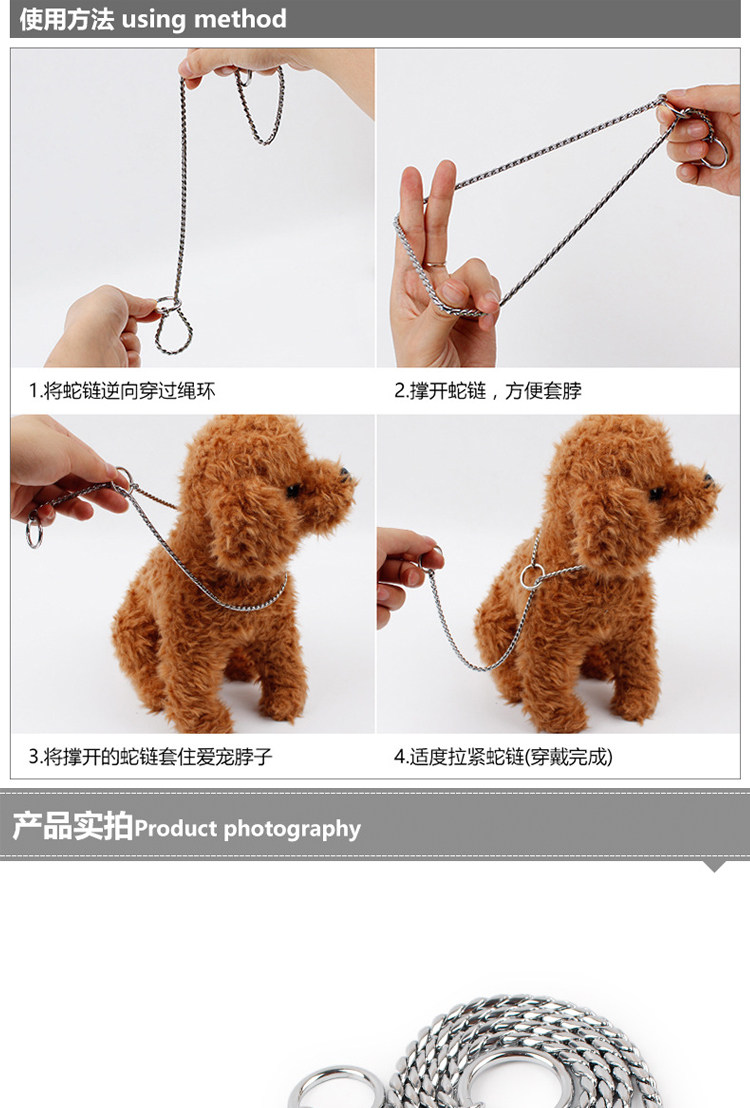 使用方法 using method

1.将蛇链逆向穿过绳环

2.撑开蛇链，方便套脖

3.将撑开的蛇链套住爱宠脖子

4.适度拉紧蛇链(穿戴完成)

产品实拍Product photography