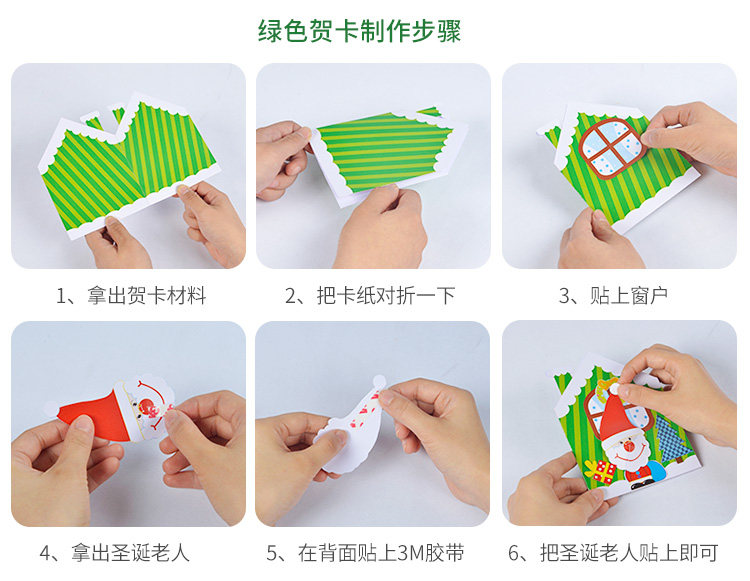 绿色贺卡制作步骤

1、拿出贺卡材料

2、把卡纸对折一下

3、贴上窗户

4、拿出圣诞老人

5、在背面贴上3M胶带

6、把圣诞老人贴上即可