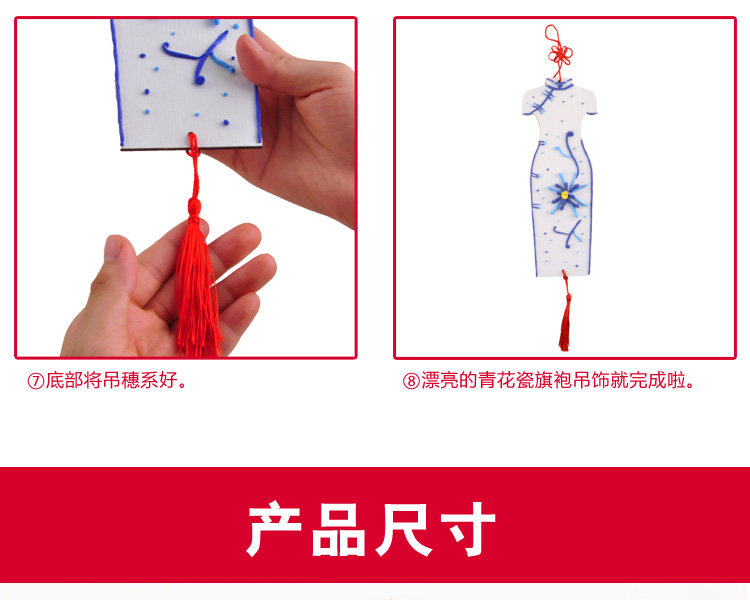 ⑦底部将吊穗系好。

⑧漂亮的青花瓷旗袍吊饰就完成啦。

产品尺寸