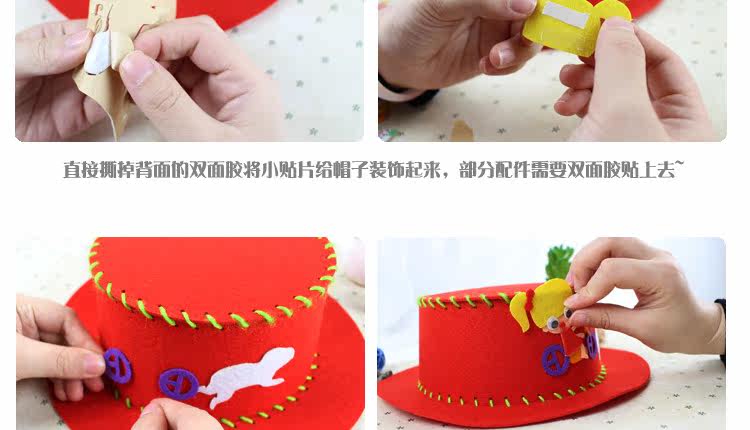 直接撕掉背面的双面胶将小贴片给帽子装饰起来，部分配件需要双面胶贴上去~