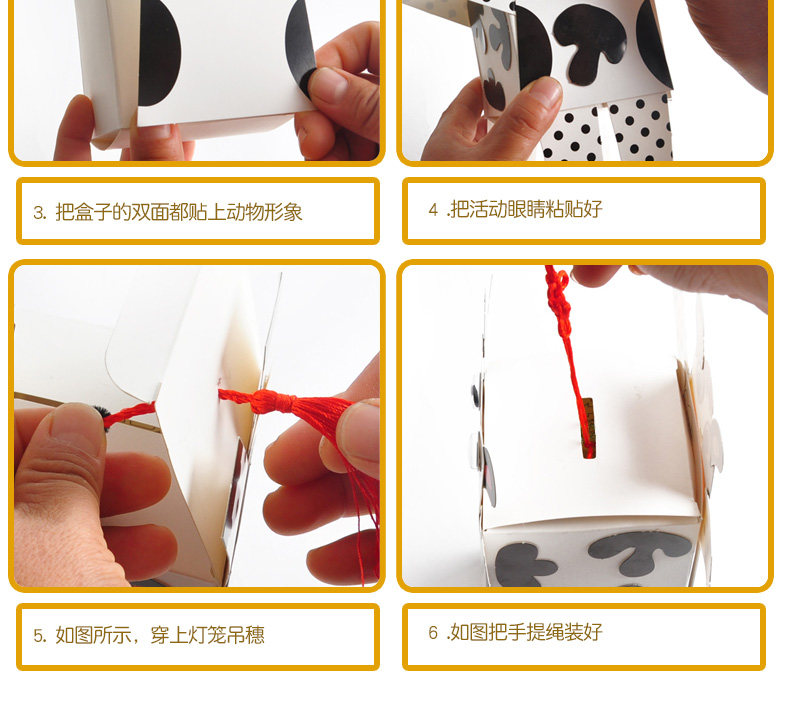 3. 把盒子的双面都贴上动物形象

4 .把活动眼睛粘贴好

5. 如图所示，穿上灯笼吊穗

6 .如图把手提绳装好